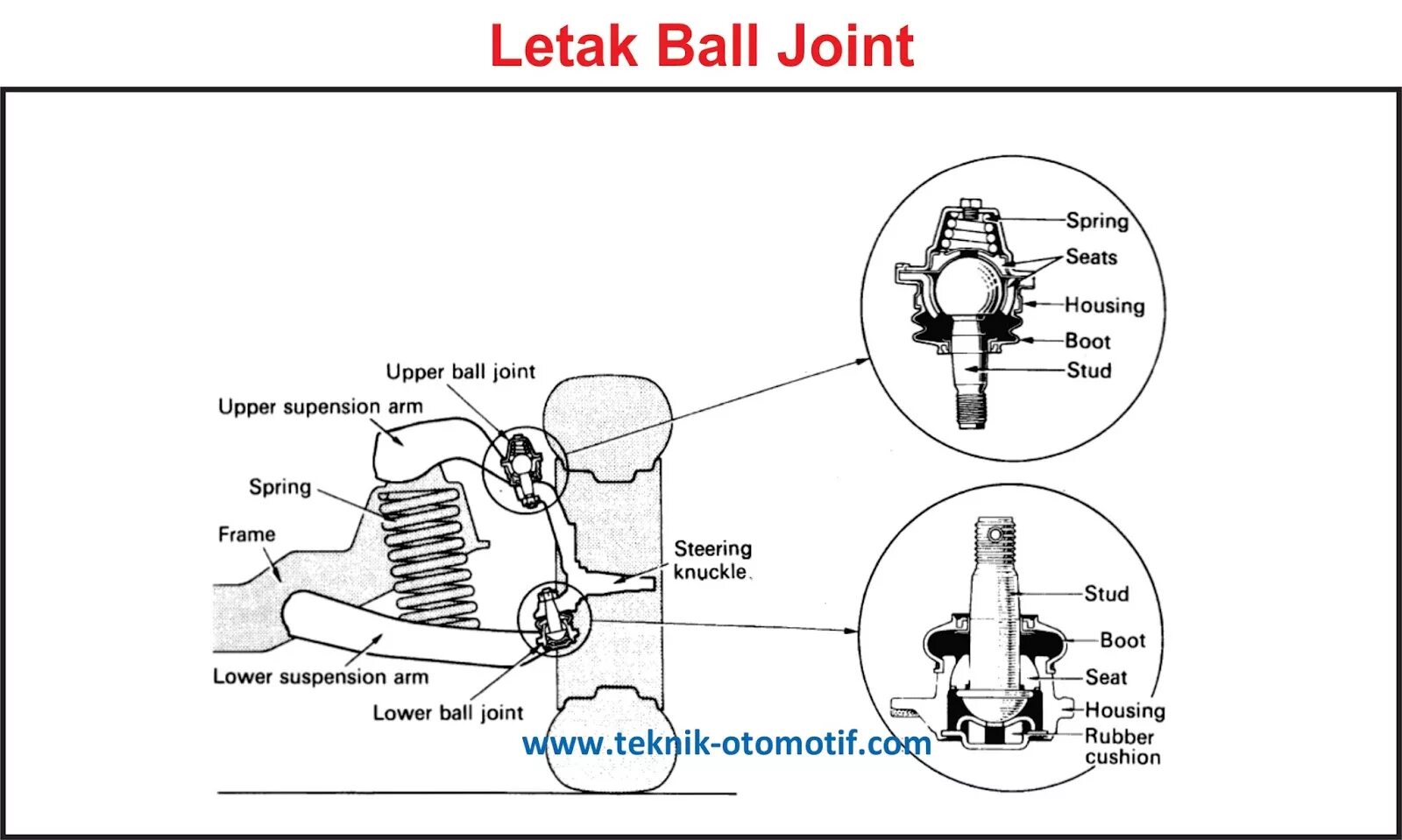 Letak Ball Joint

Upper ball joint
Upper supension arm
Spring
Frame
Steering knuckle
Lower suspension arm
Lower ball joint

Spring
Seats
Housing
Boot
Stud

Stud
Boot
Seat
Housing
Rubber cushion

www.teknik-otomotif.com