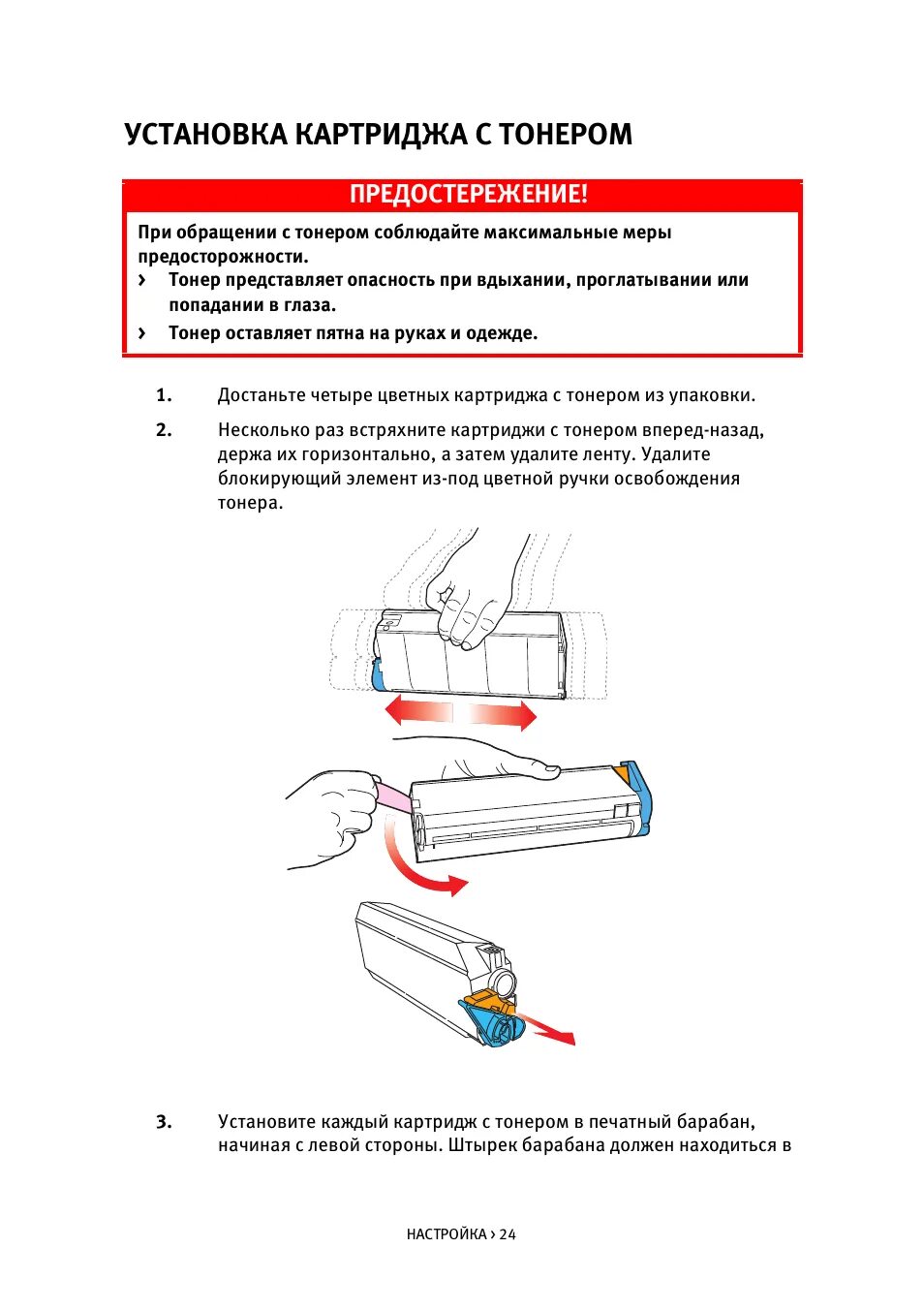 УСТАНОВКА КАРТРИДЖА С ТОНЕРОМ

ПРЕДОСТЕРЕЖЕНИЕ!

При обращении с тонером соблюдайте максимальные меры предосторожности.

› Тонер представляет опасность при вдыхании, проглатывании или попадании в глаза.

› Тонер оставляет пятна на руках и одежде.

1. Достаньте четыре цветных картриджа с тонером из упаковки.

2. Несколько раз встряхните картриджи с тонером вперед-назад, держа их горизонтально, а затем удалите ленту. Удалите блокирующий элемент из-под цветной ручки освобождения тонера.

3. Установите каждый картридж с тонером в печатный барабан, начиная с левой стороны. Штырек барабана должен находиться в

НАСТРОЙКА › 24