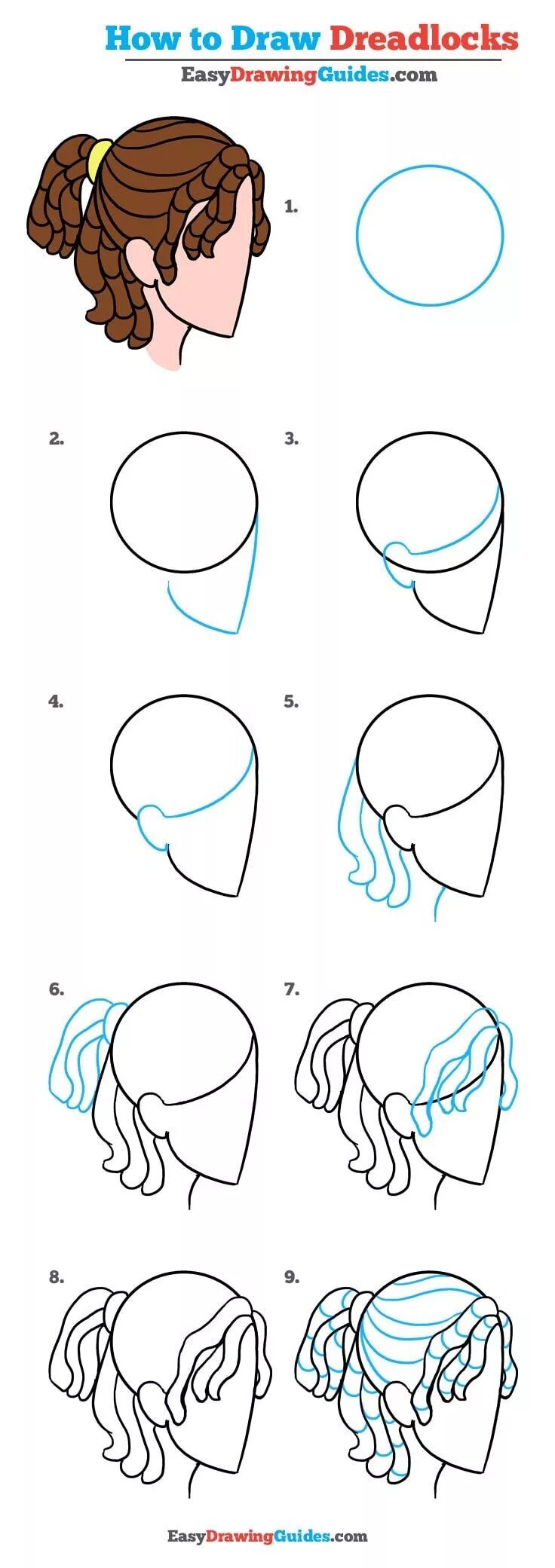 How to Draw Dreadlocks
EasyDrawingGuides.com

1.

2.

3.

4.

5.

6.

7.

8.

9.

EasyDrawingGuides.com