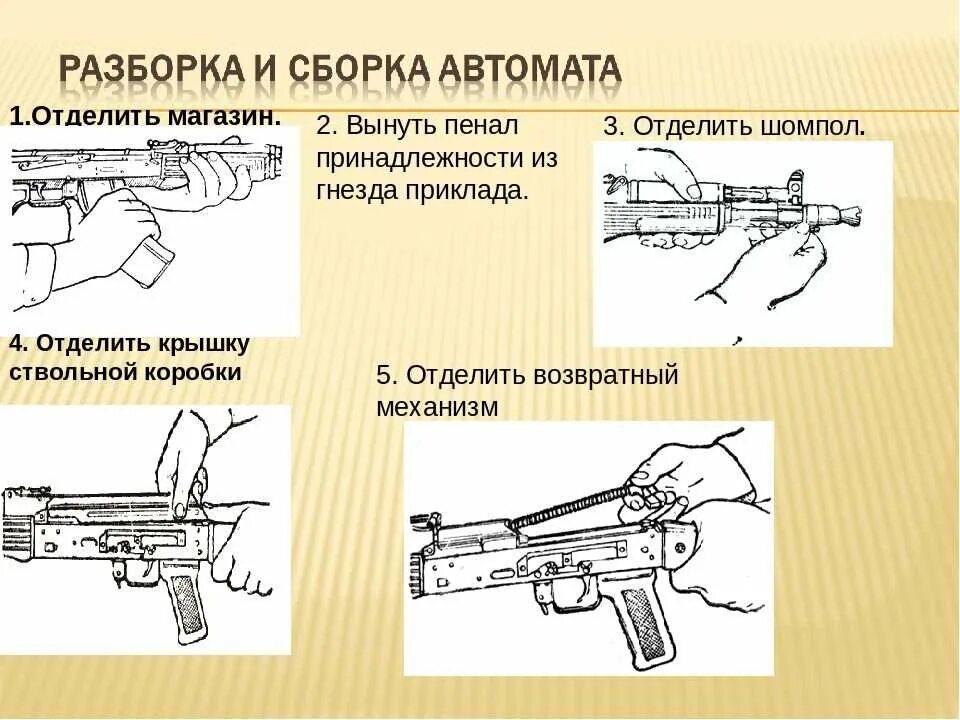 РАЗБОРКА И СБОРКА АВТОМАТА

1.Отделить магазин.

2. Вынуть пенал принадлежности из гнезда приклада.

3. Отделить шомпол.

4. Отделить крышку ствольной коробки

5. Отделить возвратный механизм