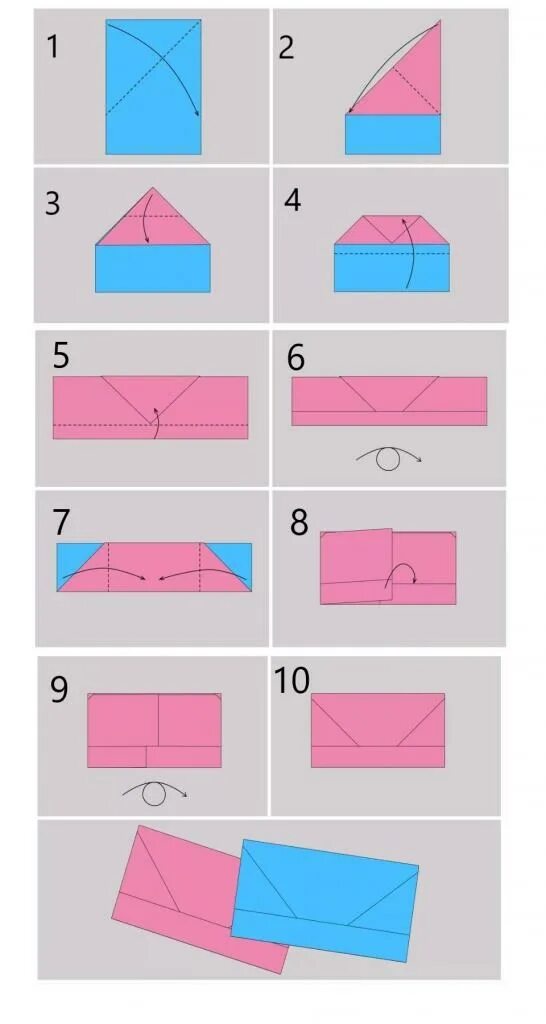 1

2

3

4

5

6

7

8

9

10