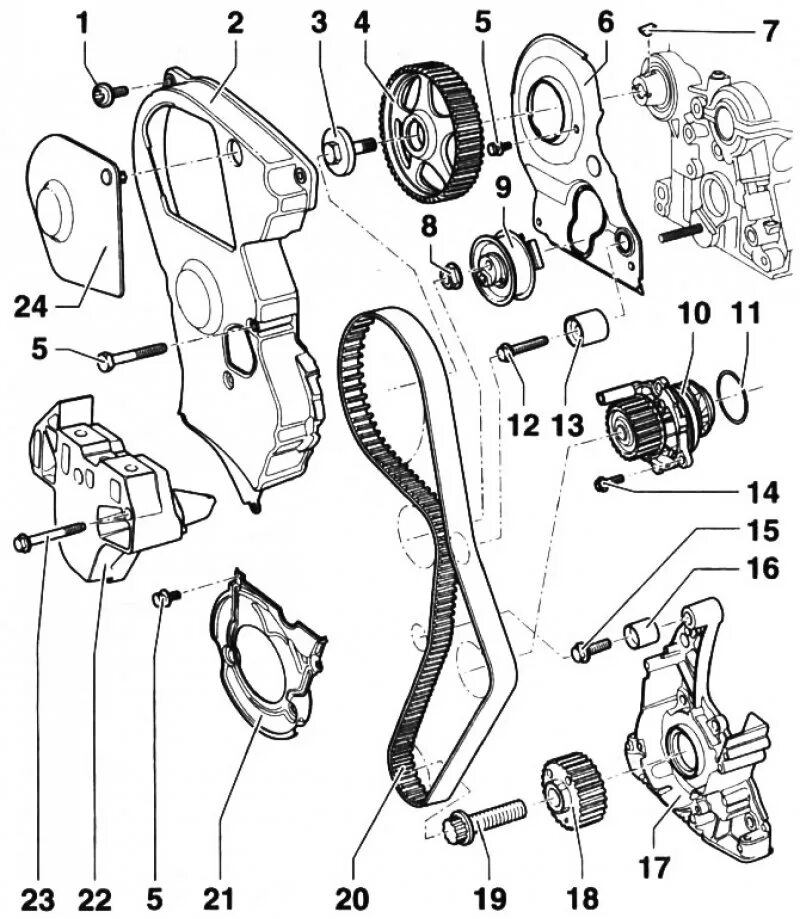 1
2
3
4
5
6
7
24
8
9
5
10
11
12
13
14
15
16
23
22
5
21
20
19
18
17