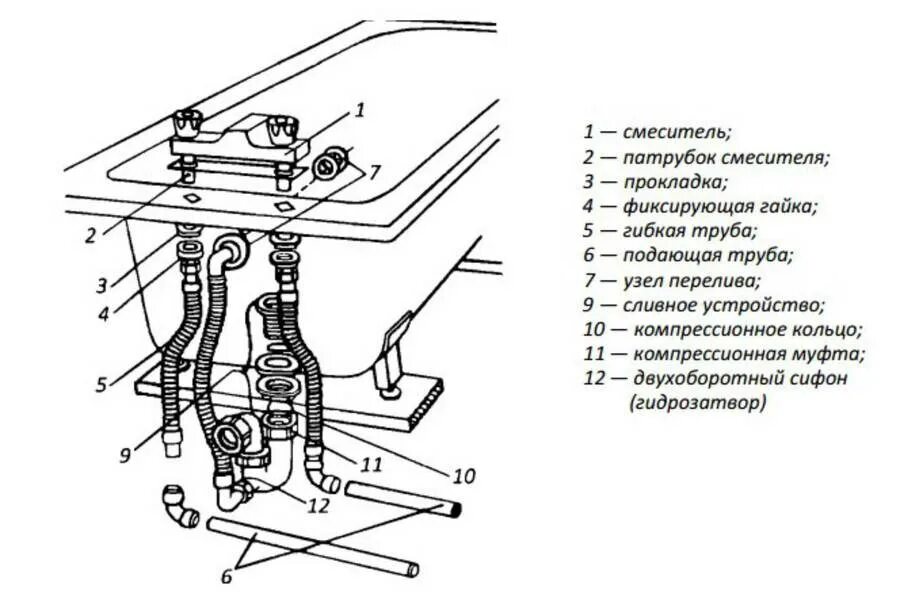 1
7
2
3
4
5
9
11
10
12
6

1 — смеситель;
2 — патрубок смесителя;
3 — прокладка;
4 — фиксирующая гайка;
5 — гибкая труба;
6 — подающая труба;
7 — узел перелива;
9 — сливное устройство;
10 — компрессионное кольцо;
11 — компрессионная муфта;
12 — двухоборотный сифон (гидрозатвор)