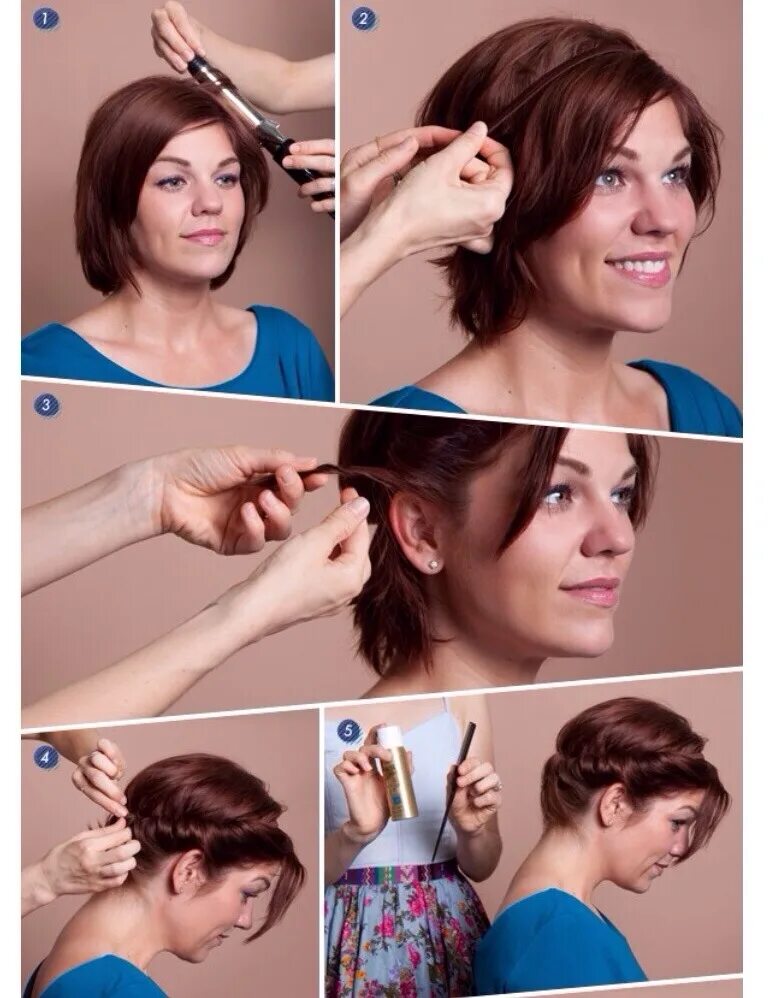 1

2

3

4

5