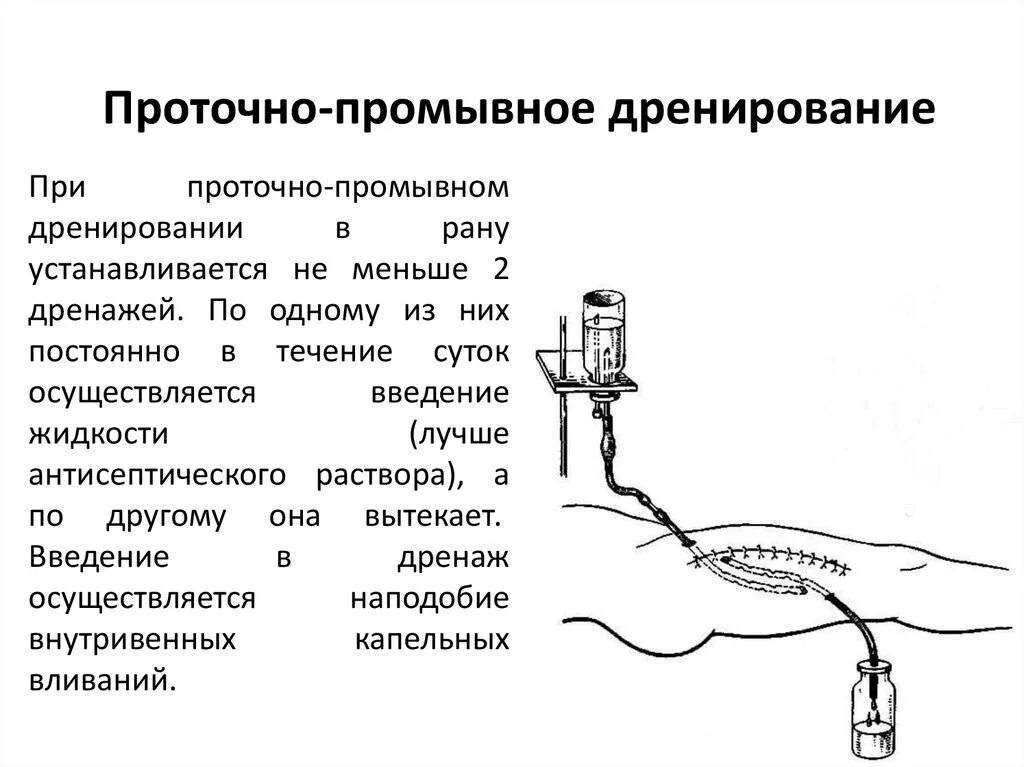 Проточно-промывное дренирование

При проточно-промывном дренировании в рану устанавливается не меньше 2 дренажей. По одному из них постоянно в течение суток осуществляется введение жидкости (лучше антисептического раствора), а по другому она вытекает. Введение в дренаж осуществляется наподобие внутривенных капельных вливаний.