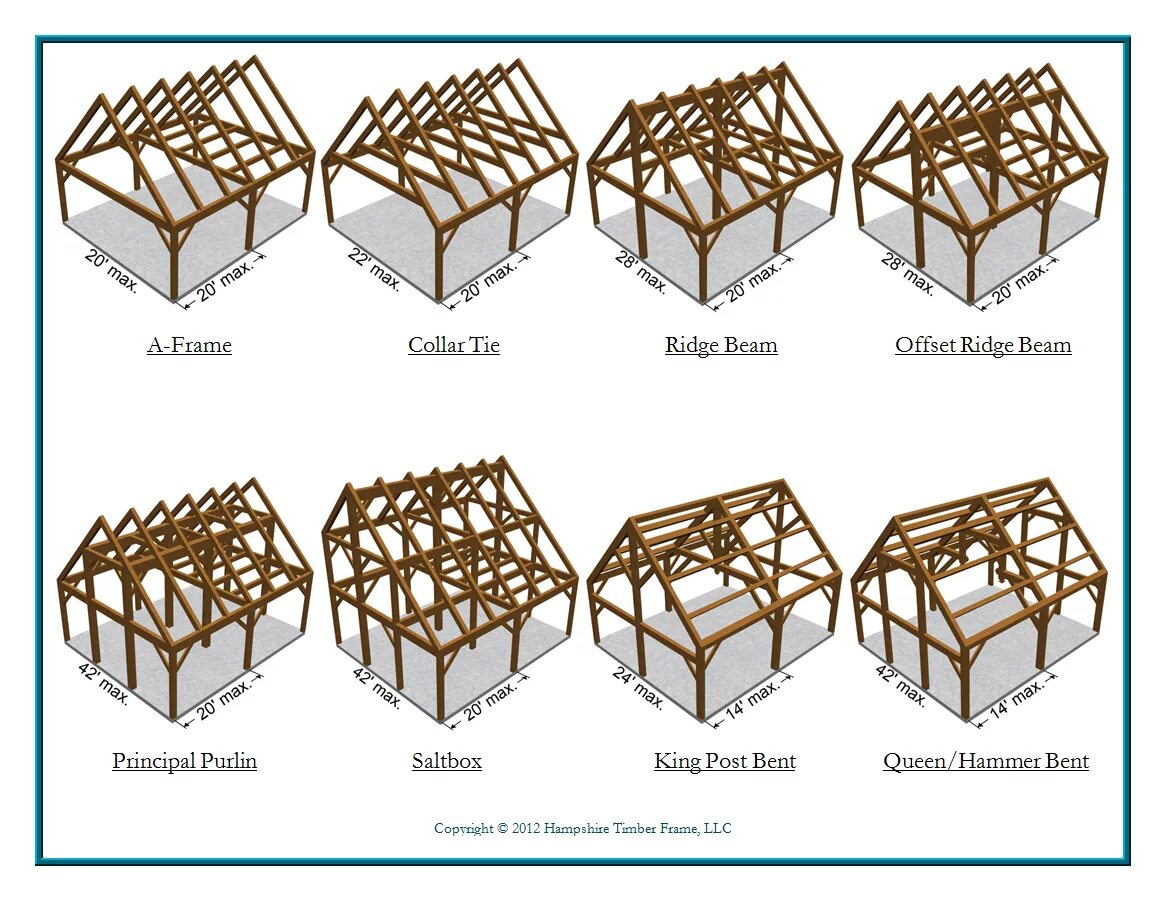 20' max.
20' max.
A-Frame

22' max.
20' max.
Collar Tie

28' max.
20' max.
Ridge Beam

28' max.
20' max.
Offset Ridge Beam

42' max.
20' max.
Principal Purlin

42' max.
20' max.
Saltbox

24' max.
14' max.
King Post Bent

42' max.
14' max.
Queen/Hammer Bent

Copyright © 2012 Hampshire Timber Frame, LLC