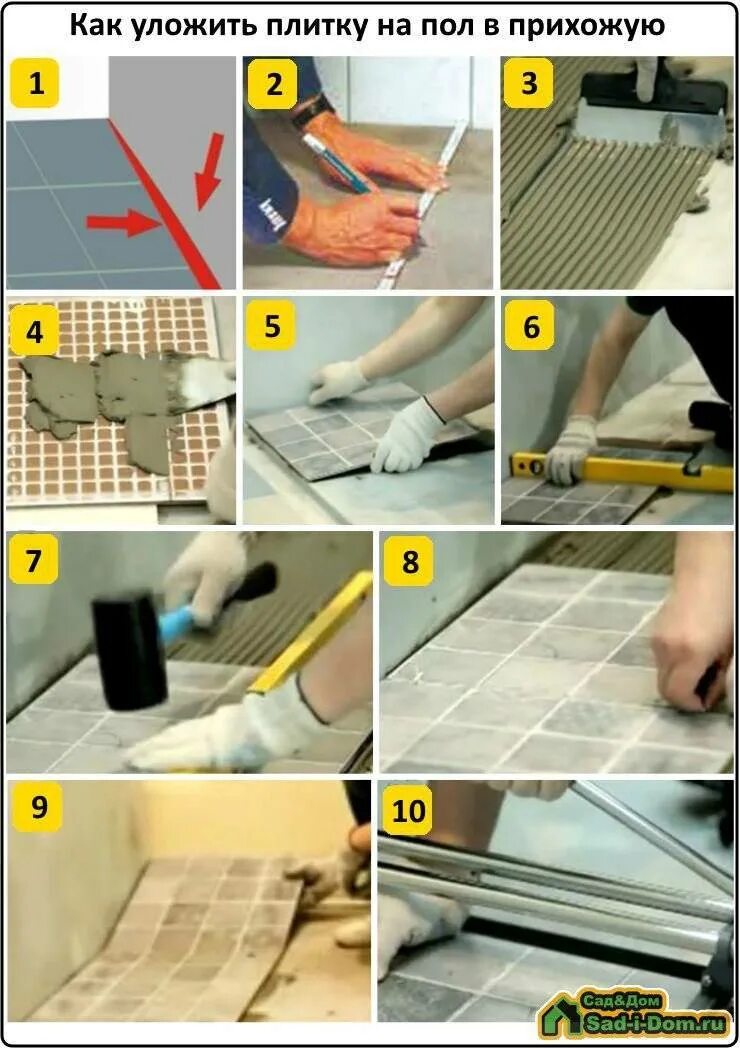 Как уложить плитку на пол в прихожую

1

2

3

4

5

6

7

8

9

10

Сад&Дом
Sad-i-Dom.ru