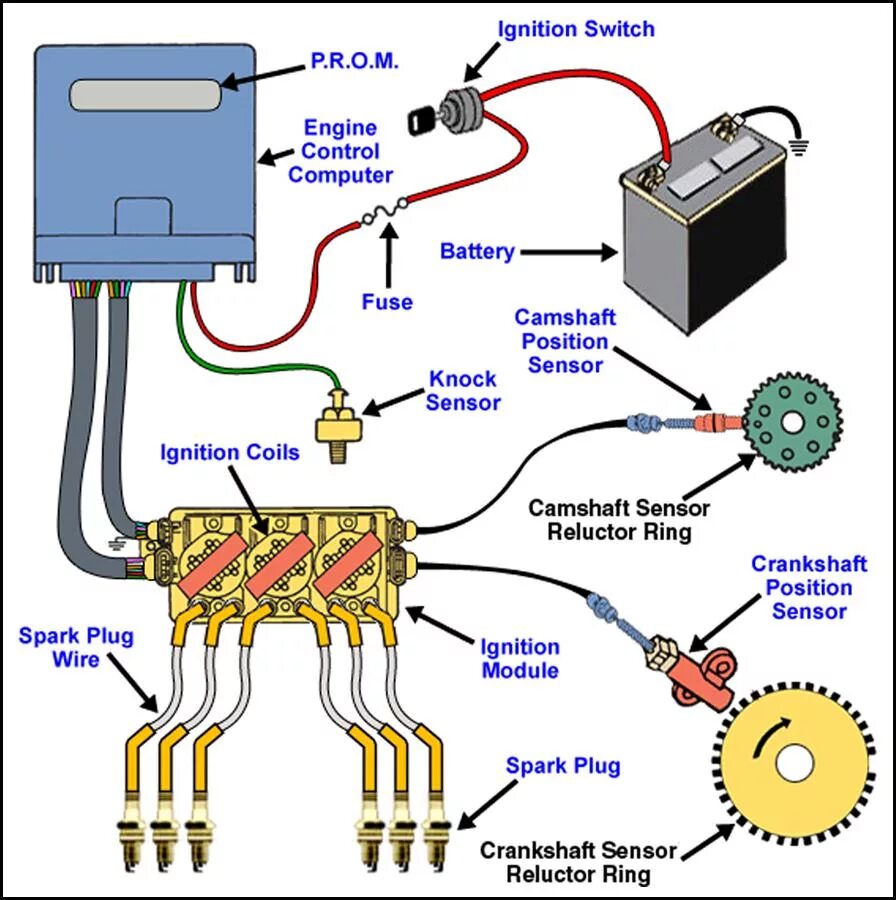 Ignition Switch

P.R.O.M.

Engine Control Computer

Battery

Fuse

Camshaft Position Sensor

Knock Sensor

Ignition Coils

Camshaft Sensor Reluctor Ring

Crankshaft Position Sensor

Spark Plug Wire

Ignition Module

Spark Plug

Crankshaft Sensor Reluctor Ring