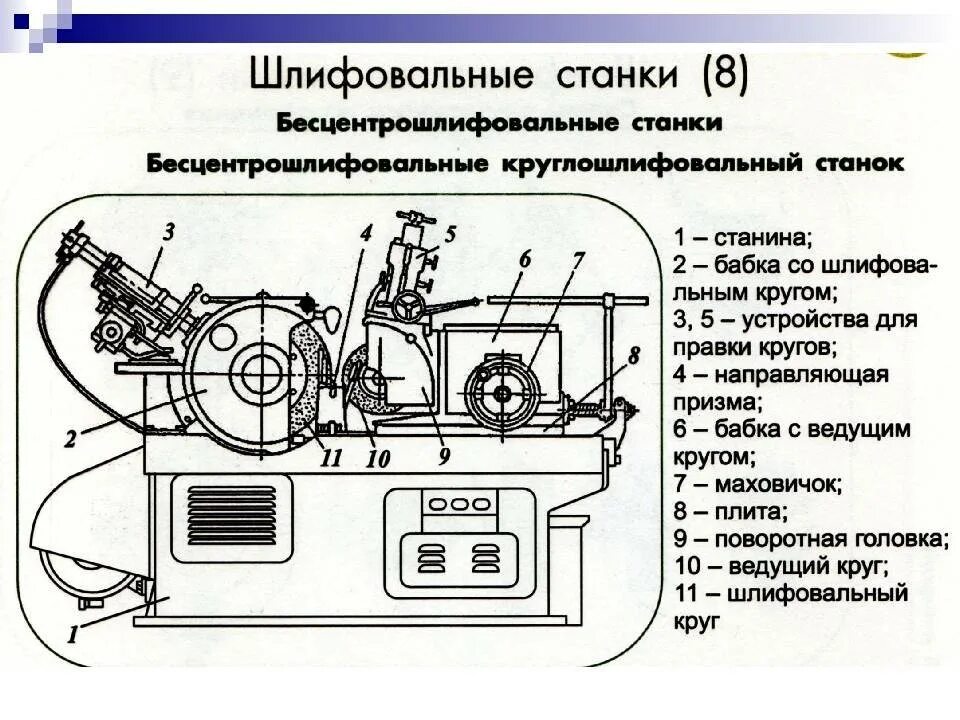 Шлифовальные станки (8)

Бесцентрошлифовальные станки

Бесцентрошлифовальные круглошлифовальный станок

3
4
5
6
7
8
2
11
10
9
1

1 – станина;
2 – бабка со шлифовальным кругом;
3, 5 – устройства для правки кругов;
4 – направляющая призма;
6 – бабка с ведущим кругом;
7 – маховичок;
8 – плита;
9 – поворотная головка;
10 – ведущий круг;
11 – шлифовальный круг