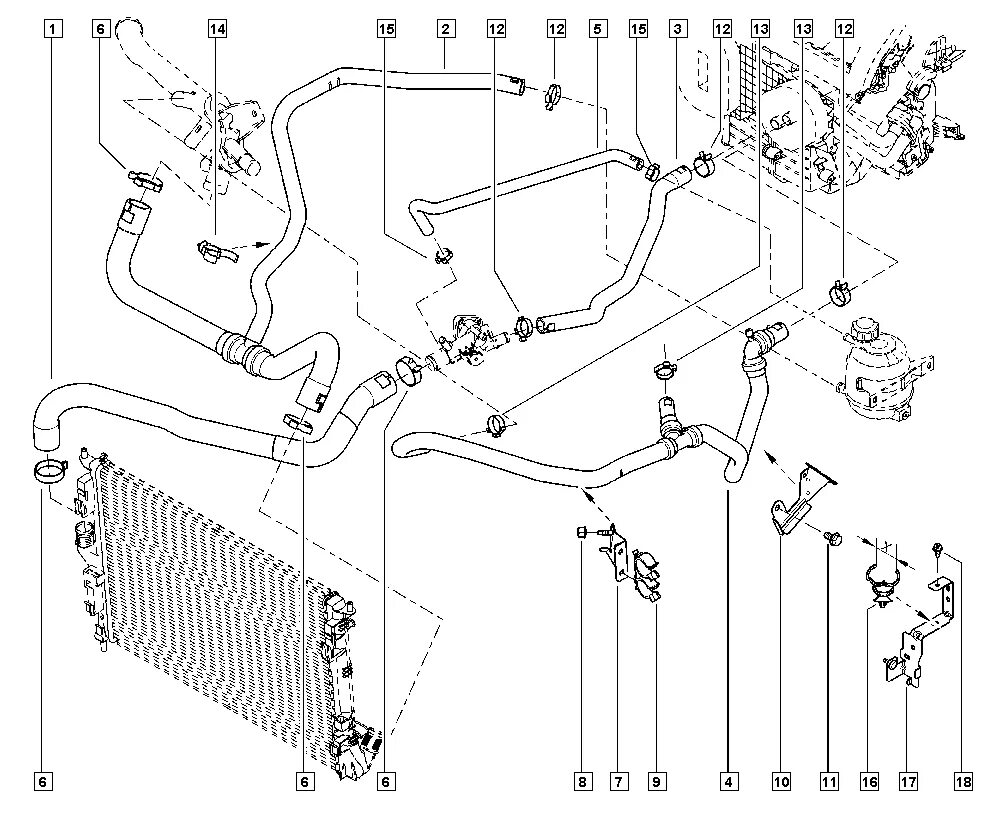 1
6
14
15
2
12
12
5
15
3
12
13
13
12
6
6
6
8
7
9
4
10
11
16
17
18