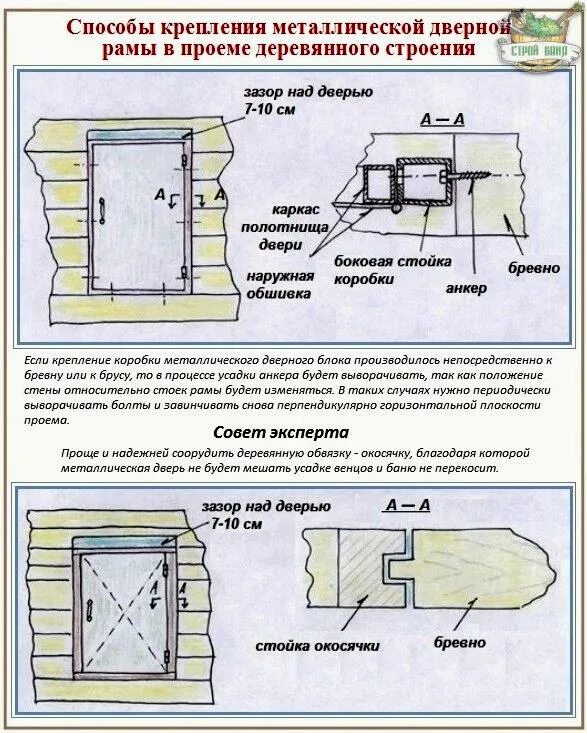 Способы крепления металлической дверной рамы в проеме деревянного строения

СТРОЙ БАНЯ

зазор над дверью 7-10 см

А А

А — А

каркас полотнища двери

наружная обшивка

боковая стойка коробки

анкер

бревно

Если крепление коробки металлического дверного блока производилось непосредственно к бревну или к брусу, то в процессе усадки анкера будет выворачивать, так как положение стены относительно стоек рамы будет изменяться. В таких случаях нужно периодически выворачивать болты и завинчивать снова перпендикулярно горизонтальной плоскости проема.

Совет эксперта

Проще и надежней соорудить деревянную обвязку - окосячку, благодаря которой металлическая дверь не будет мешать усадке венцов и баню не перекосит.

зазор над дверью 7-10 см

А А

А — А

стойка окосячки

бревно