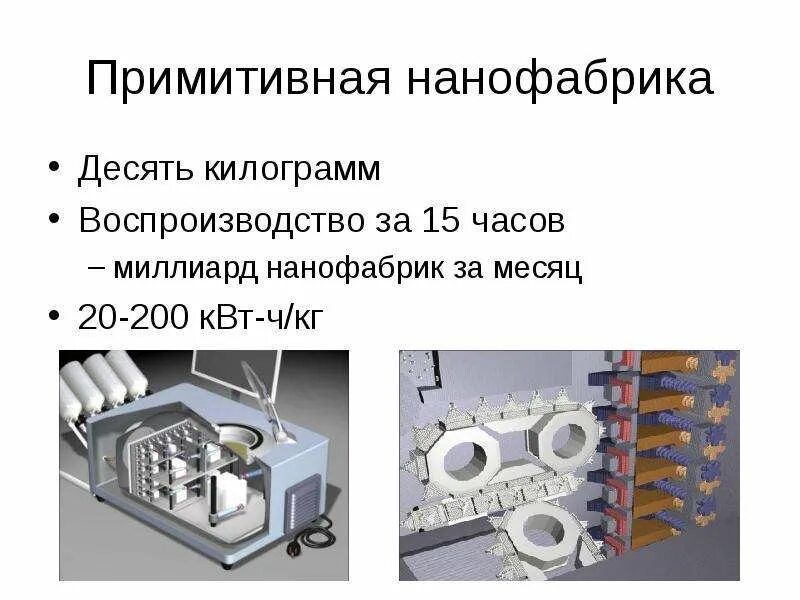 Примитивная нанофабрика

• Десять килограмм
• Воспроизводство за 15 часов
– миллиард нанофабрик за месяц
• 20-200 кВт-ч/кг