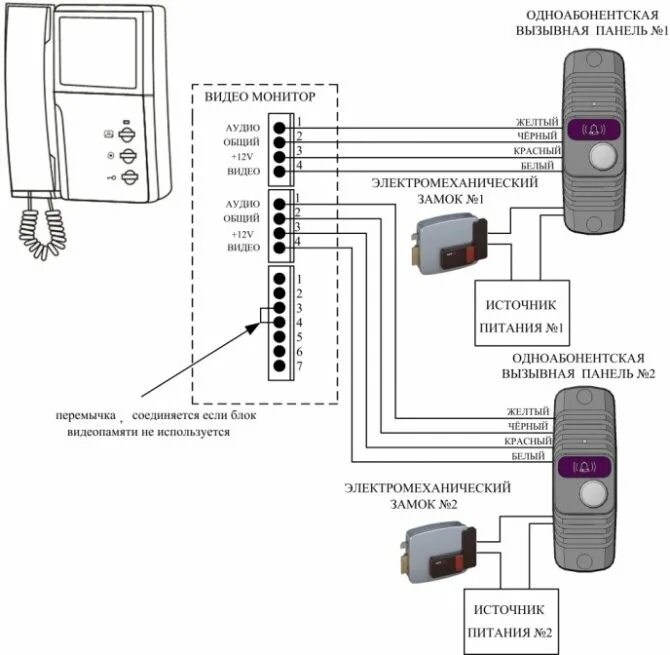 ОДНОАБОНЕНТСКАЯ
ВЫЗЫВНАЯ ПАНЕЛЬ №1

ВИДЕО МОНИТОР

АУДИО 1
ОБЩИЙ 2
+12V 3
ВИДЕО 4

ЖЕЛТЫЙ
ЧЁРНЫЙ
КРАСНЫЙ
БЕЛЫЙ

ЭЛЕКТРОМЕХАНИЧЕСКИЙ
ЗАМОК №1

АУДИО 1
ОБЩИЙ 2
+12V 3
ВИДЕО 4

1
2
3
4
5
6
7

ИСТОЧНИК
ПИТАНИЯ №1

ОДНОАБОНЕНТСКАЯ
ВЫЗЫВНАЯ ПАНЕЛЬ №2

перемычка , соединяется если блок
видеопамяти не используется

ЖЕЛТЫЙ
ЧЁРНЫЙ
КРАСНЫЙ
БЕЛЫЙ

ЭЛЕКТРОМЕХАНИЧЕСКИЙ
ЗАМОК №2

ИСТОЧНИК
ПИТАНИЯ №2