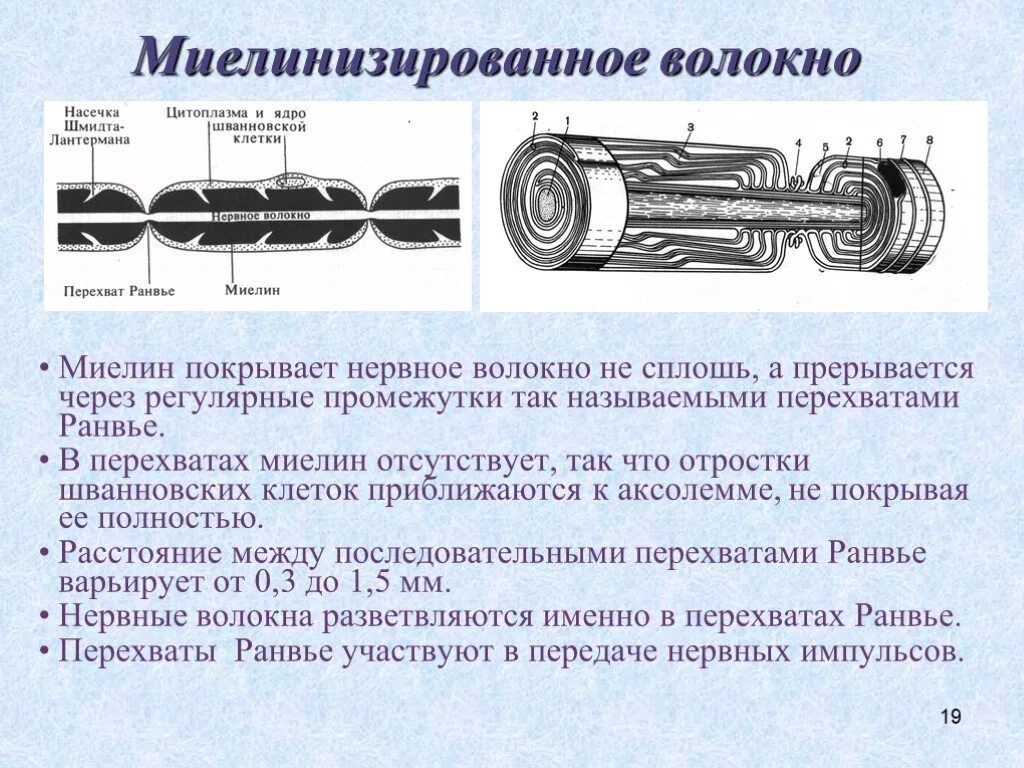 Миелинизированное волокно

Насечка Шмидта-Лантермана

Цитоплазма и ядро шванновской клетки

Нервное волокно

Перехват Ранвье

Миелин

2 1 3 4 5 2 6 7 8

• Миелин покрывает нервное волокно не сплошь, а прерывается через регулярные промежутки так называемыми перехватами Ранвье.
• В перехватах миелин отсутствует, так что отростки шванновских клеток приближаются к аксолемме, не покрывая ее полностью.
• Расстояние между последовательными перехватами Ранвье варьирует от 0,3 до 1,5 мм.
• Нервные волокна разветвляются именно в перехватах Ранвье.
• Перехваты Ранвье участвуют в передаче нервных импульсов.

19