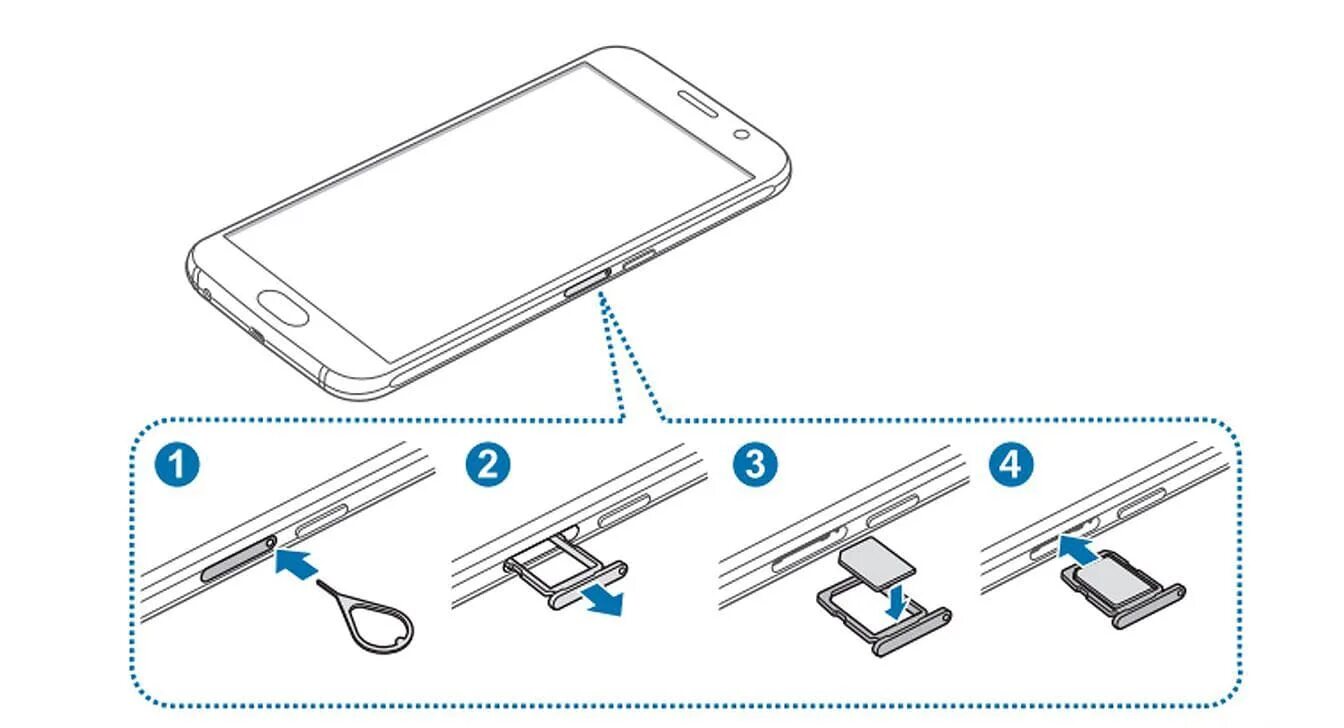 1
2
3
4