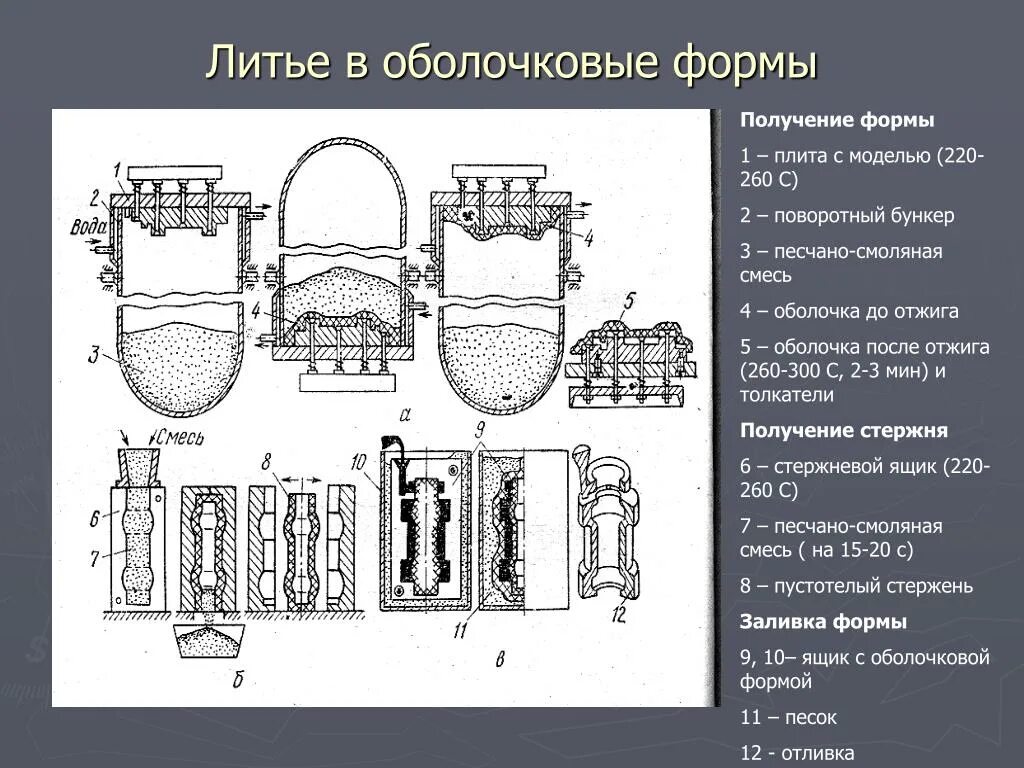 Литье в оболочковые формы

1
2
Вода
3
4
4
5
а
Смесь
6
7
8
10
9
11
12
б
в

Получение формы

1 – плита с моделью (220-260 С)

2 – поворотный бункер

3 – песчано-смоляная смесь

4 – оболочка до отжига

5 – оболочка после отжига (260-300 С, 2-3 мин) и толкатели

Получение стержня

6 – стержневой ящик (220-260 С)

7 – песчано-смоляная смесь ( на 15-20 с)

8 – пустотелый стержень

Заливка формы

9, 10– ящик с оболочковой формой

11 – песок

12 - отливка