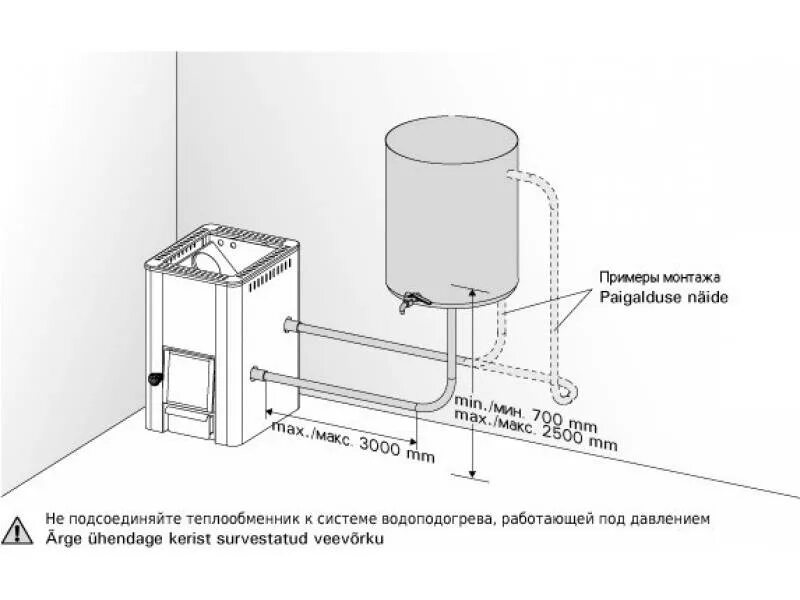 Примеры монтажа
Paigalduse näide

min./мин. 700 mm
max./макс. 2500 mm

max./макс. 3000 mm

Не подсоединяйте теплообменник к системе водоподогрева, работающей под давлением
Ärge ühendage kerist survestatud veevõrku