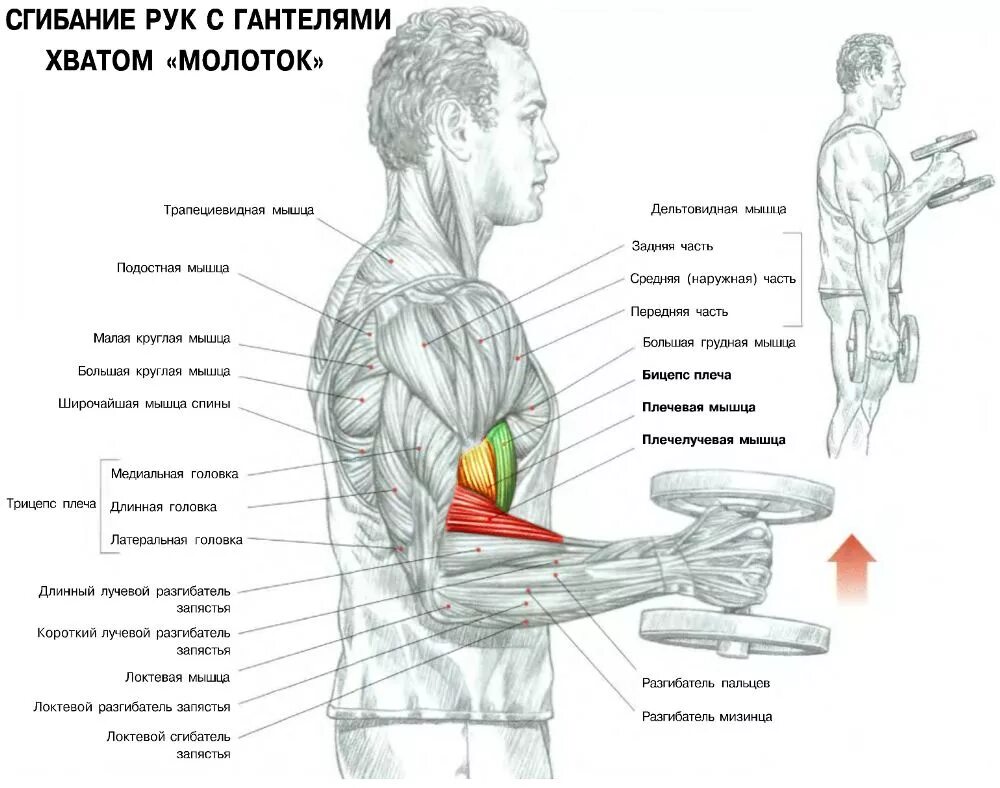 СГИБАНИЕ РУК С ГАНТЕЛЯМИ ХВАТОМ «МОЛОТОК»

Трапециевидная мышца

Подостная мышца

Малая круглая мышца

Большая круглая мышца

Широчайшая мышца спины

Трицепс плеча

Медиальная головка

Длинная головка

Латеральная головка

Длинный лучевой разгибатель запястья

Короткий лучевой разгибатель запястья

Локтевая мышца

Локтевой разгибатель запястья

Локтевой сгибатель запястья

Дельтовидная мышца

Задняя часть

Средняя (наружная) часть

Передняя часть

Большая грудная мышца

Бицепс плеча

Плечевая мышца

Плечелучевая мышца

Разгибатель пальцев

Разгибатель мизинца