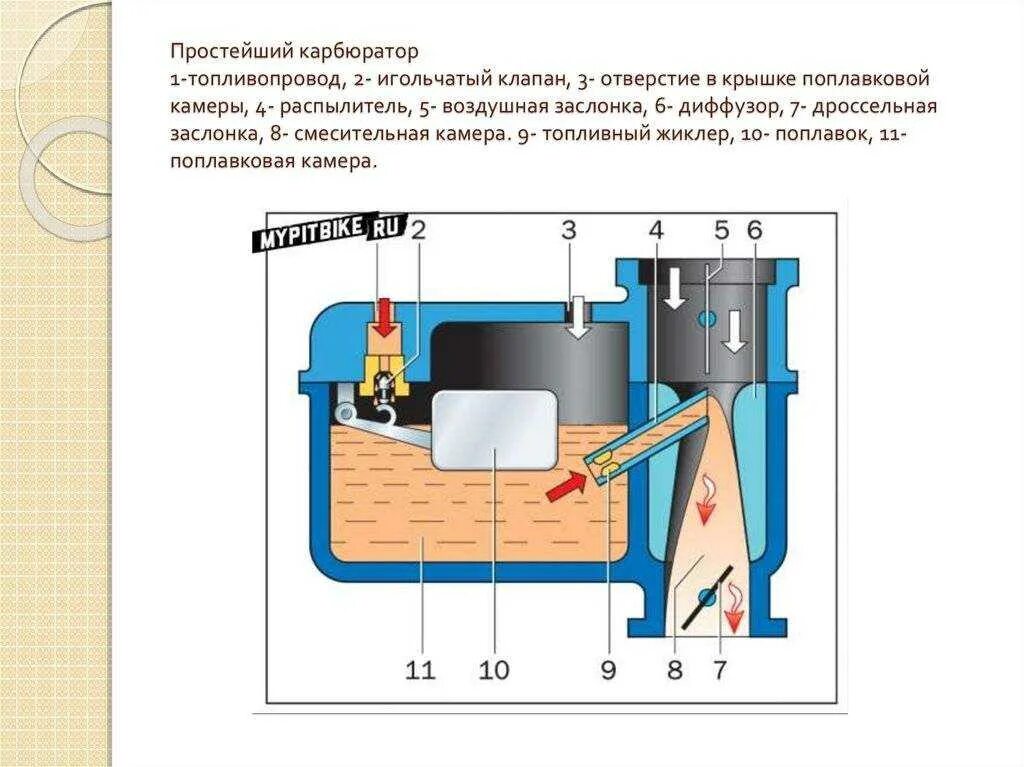 Простейший карбюратор
1-топливопровод, 2- игольчатый клапан, 3- отверстие в крышке поплавковой камеры, 4- распылитель, 5- воздушная заслонка, 6- диффузор, 7- дроссельная заслонка, 8- смесительная камера. 9- топливный жиклер, 10- поплавок, 11- поплавковая камера.

MYPITBIKE.RU
2
3
4
5
6
11
10
9
8
7