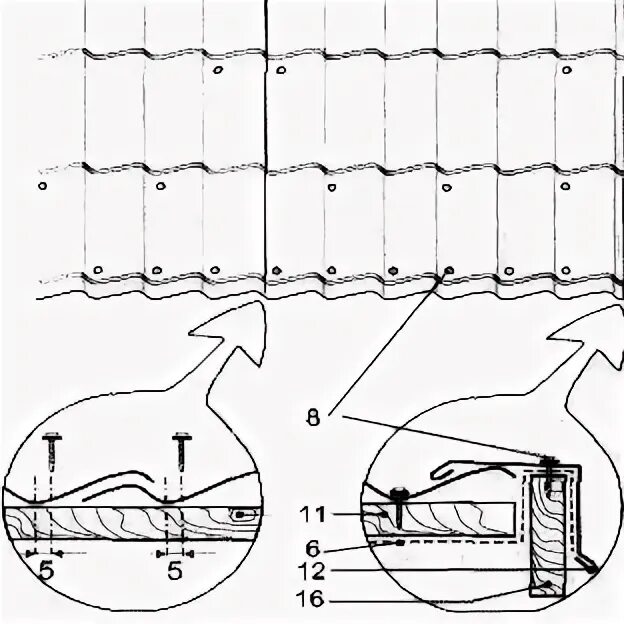 8

5

5

11

6

12

16