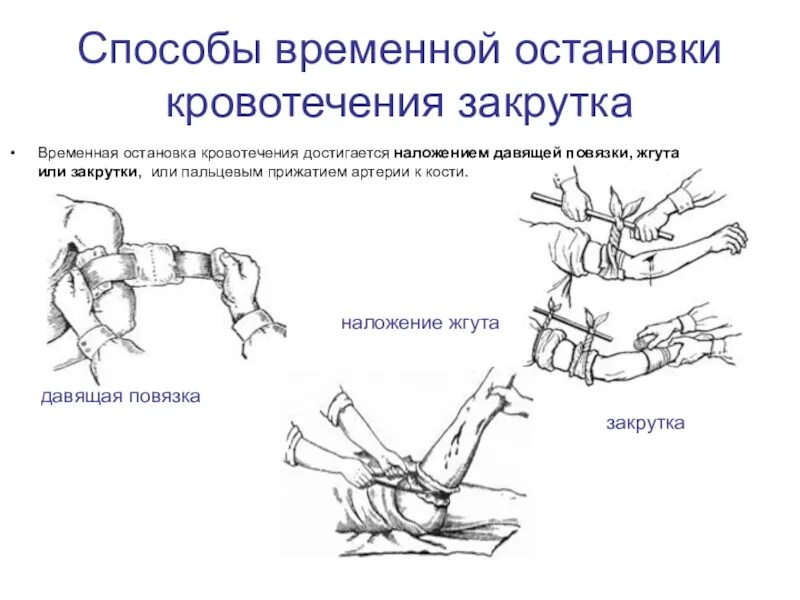 Способы временной остановки кровотечения закрутка

• Временная остановка кровотечения достигается наложением давящей повязки, жгута или закрутки, или пальцевым прижатием артерии к кости.

наложение жгута

давящая повязка

закрутка