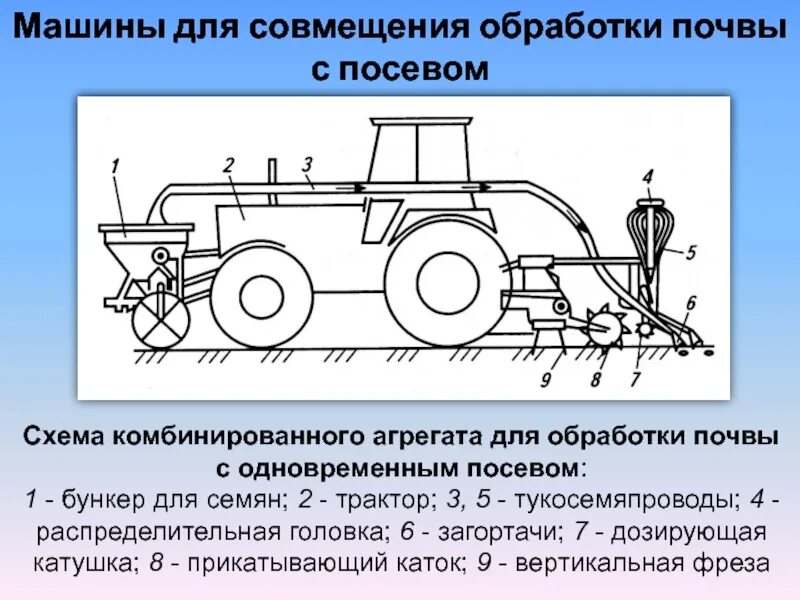 Машины для совмещения обработки почвы с посевом

1
2
3
4
5
6
9
8
7

Схема комбинированного агрегата для обработки почвы с одновременным посевом:
1 - бункер для семян; 2 - трактор; 3, 5 - тукосемяпроводы; 4 - распределительная головка; 6 - загортачи; 7 - дозирующая катушка; 8 - прикатывающий каток; 9 - вертикальная фреза