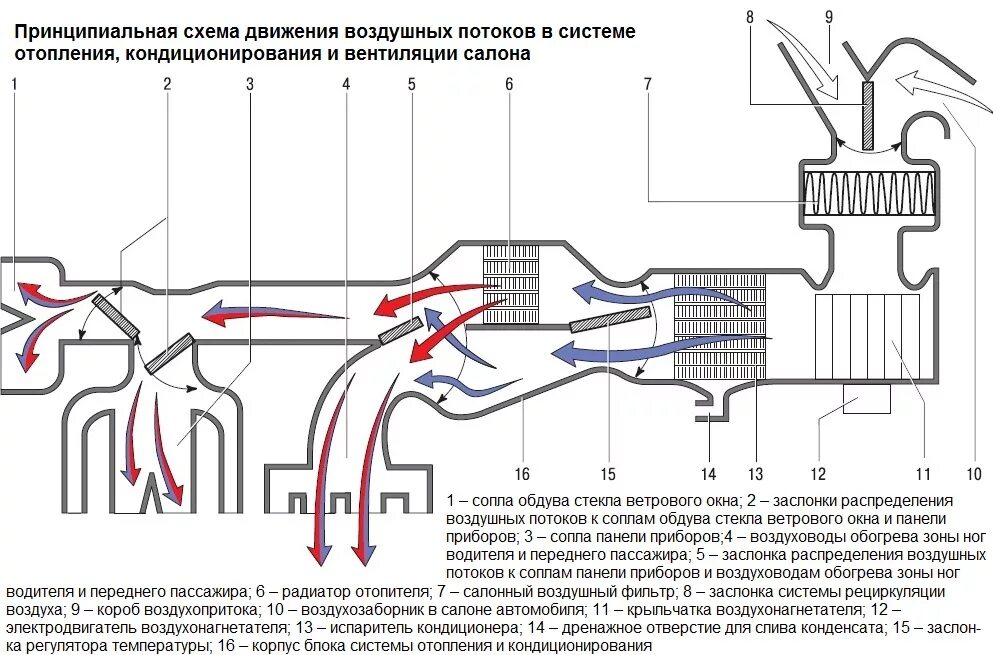 Принципиальная схема движения воздушных потоков в системе отопления, кондиционирования и вентиляции салона

1 2 3 4 5 6 7 8 9

16 15 14 13 12 11 10

1 – сопла обдува стекла ветрового окна; 2 – заслонки распределения воздушных потоков к соплам обдува стекла ветрового окна и панели приборов; 3 – сопла панели приборов;4 – воздуховоды обогрева зоны ног водителя и переднего пассажира; 5 – заслонка распределения воздушных потоков к соплам панели приборов и воздуховодам обогрева зоны ног водителя и переднего пассажира; 6 – радиатор отопителя; 7 – салонный воздушный фильтр; 8 – заслонка системы рециркуляции воздуха; 9 – короб воздухопритока; 10 – воздухозаборник в салоне автомобиля; 11 – крыльчатка воздухонагнетателя; 12 – электродвигатель воздухонагнетателя; 13 – испаритель кондиционера; 14 – дренажное отверстие для слива конденсата; 15 – заслонка регулятора температуры; 16 – корпус блока системы отопления и кондиционирования