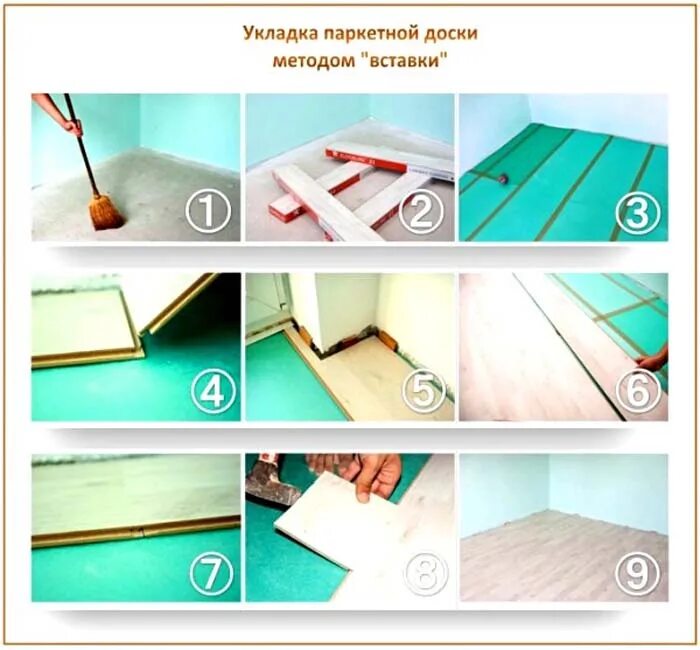 Укладка паркетной доски
методом "вставки"

1

2

3

4

5

6

7

8

9