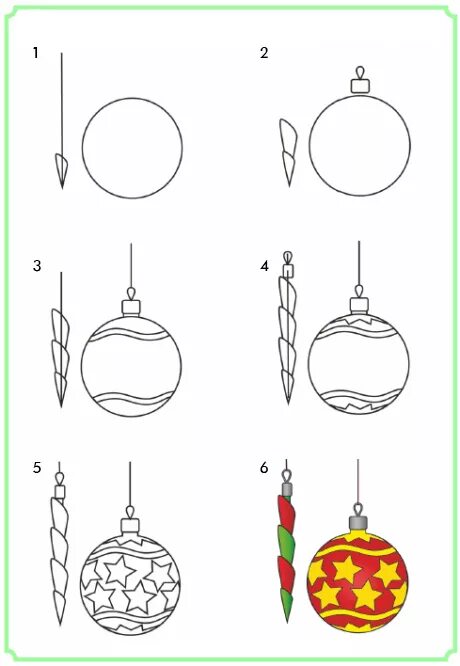 1

2

3

4

5

6