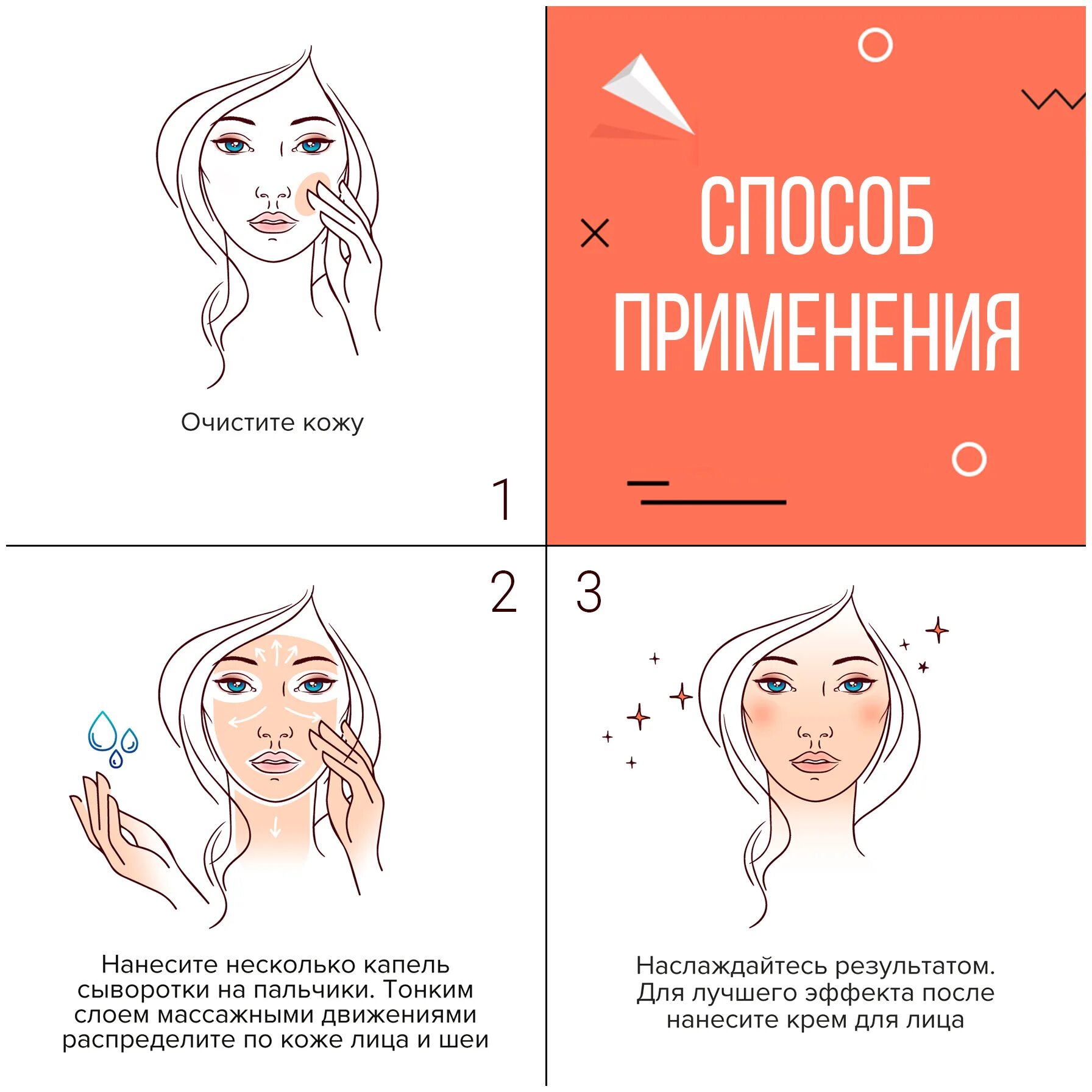 Очистите кожу

1

СПОСОБ ПРИМЕНЕНИЯ

2

Нанесите несколько капель сыворотки на пальчики. Тонким слоем массажными движениями распределите по коже лица и шеи

3

Наслаждайтесь результатом. Для лучшего эффекта после нанесите крем для лица