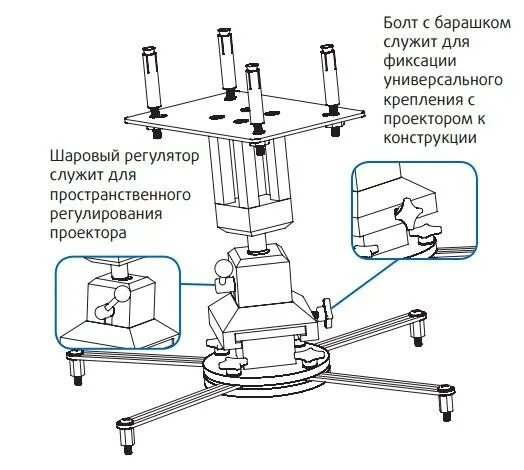 Болт с барашком служит для фиксации универсального крепления с проектором к конструкции

Шаровый регулятор служит для пространственного регулирования проектора