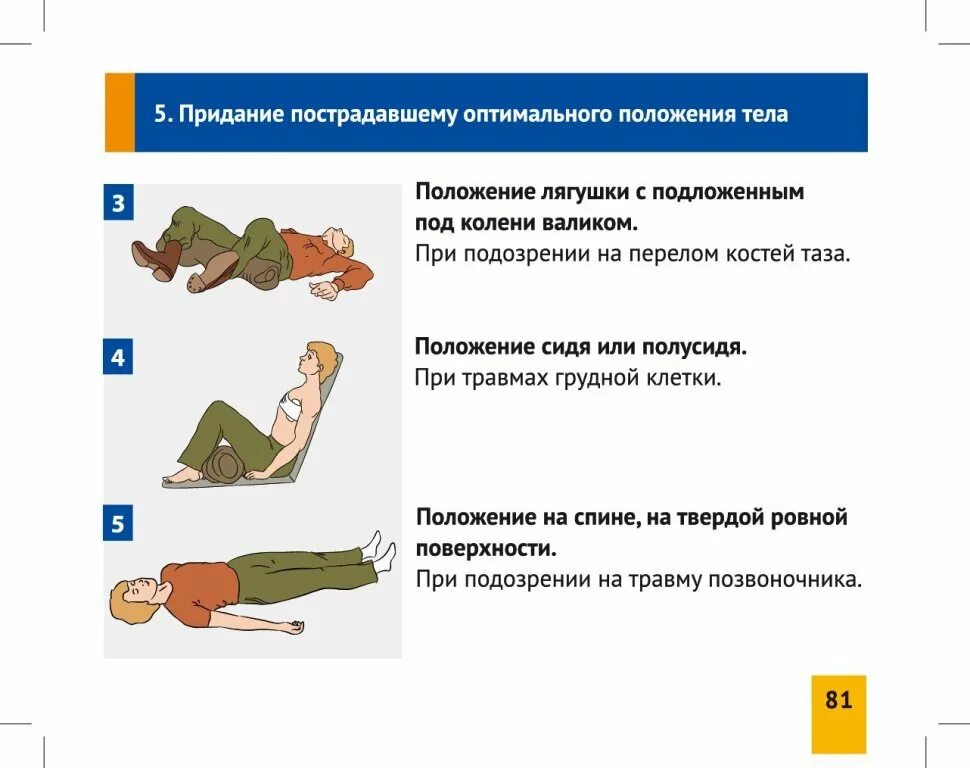 5. Придание пострадавшему оптимального положения тела

3

Положение лягушки с подложенным под колени валиком.
При подозрении на перелом костей таза.

4

Положение сидя или полусидя.
При травмах грудной клетки.

5

Положение на спине, на твердой ровной поверхности.
При подозрении на травму позвоночника.

81