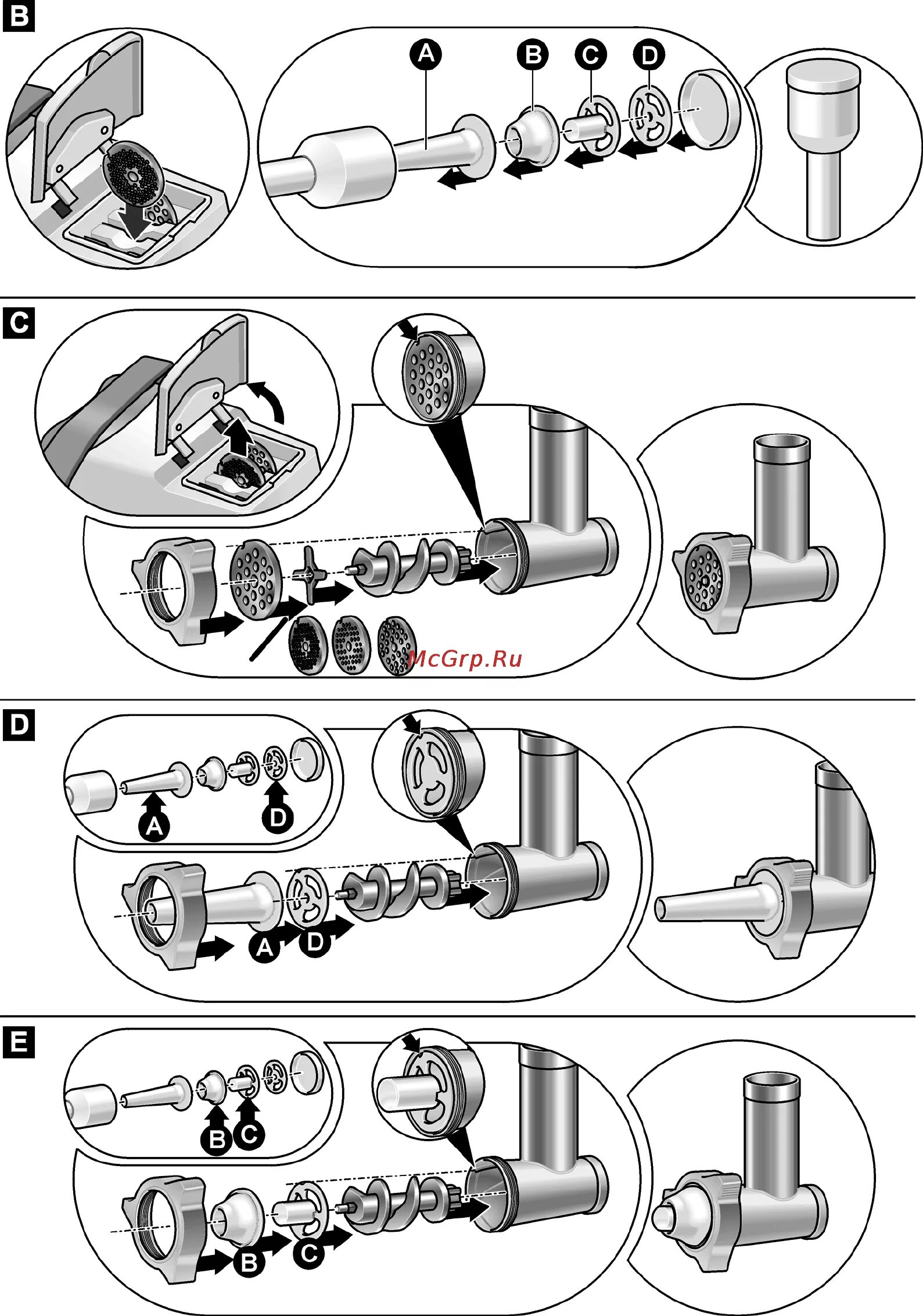 B

A B C D

C

McGrp.Ru

D

A D

A D

E

B C

B C