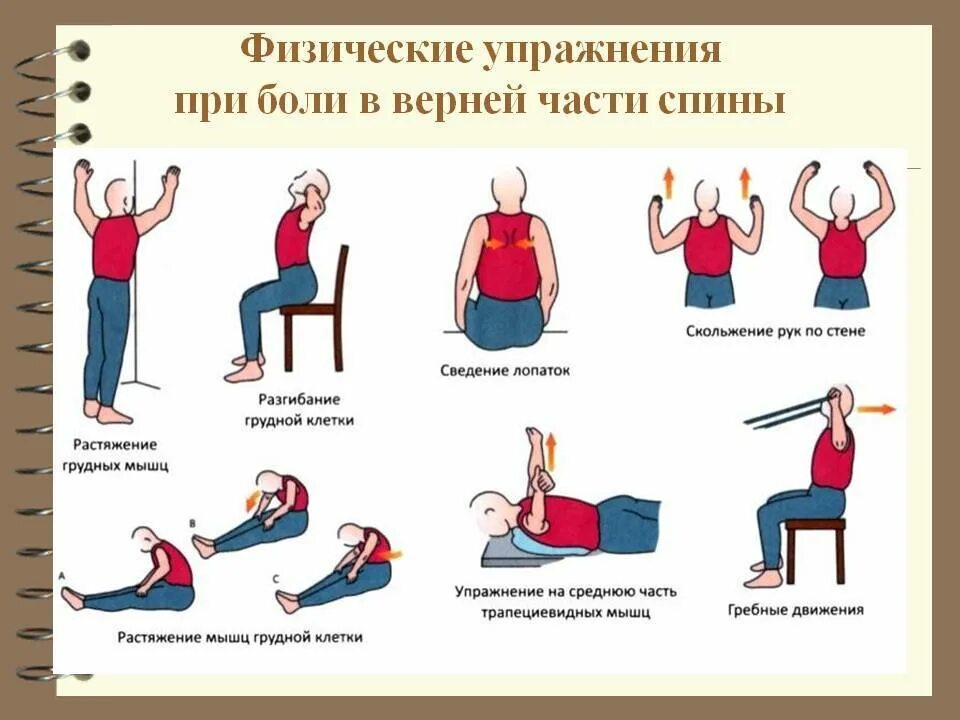 Физические упражнения при боли в верней части спины

Растяжение грудных мышц

Разгибание грудной клетки

Сведение лопаток

Скольжение рук по стене

A

B

C

Растяжение мышц грудной клетки

Упражнение на среднюю часть трапециевидных мышц

Гребные движения