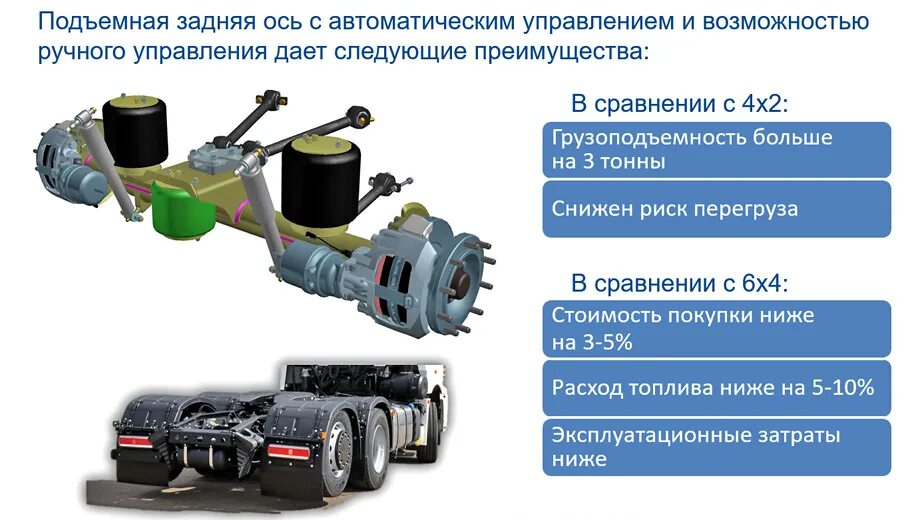 Подъемная задняя ось с автоматическим управлением и возможностью ручного управления дает следующие преимущества:

В сравнении с 4х2:

Грузоподъемность больше на 3 тонны

Снижен риск перегруза

В сравнении с 6х4:

Стоимость покупки ниже на 3-5%

Расход топлива ниже на 5-10%

Эксплуатационные затраты ниже