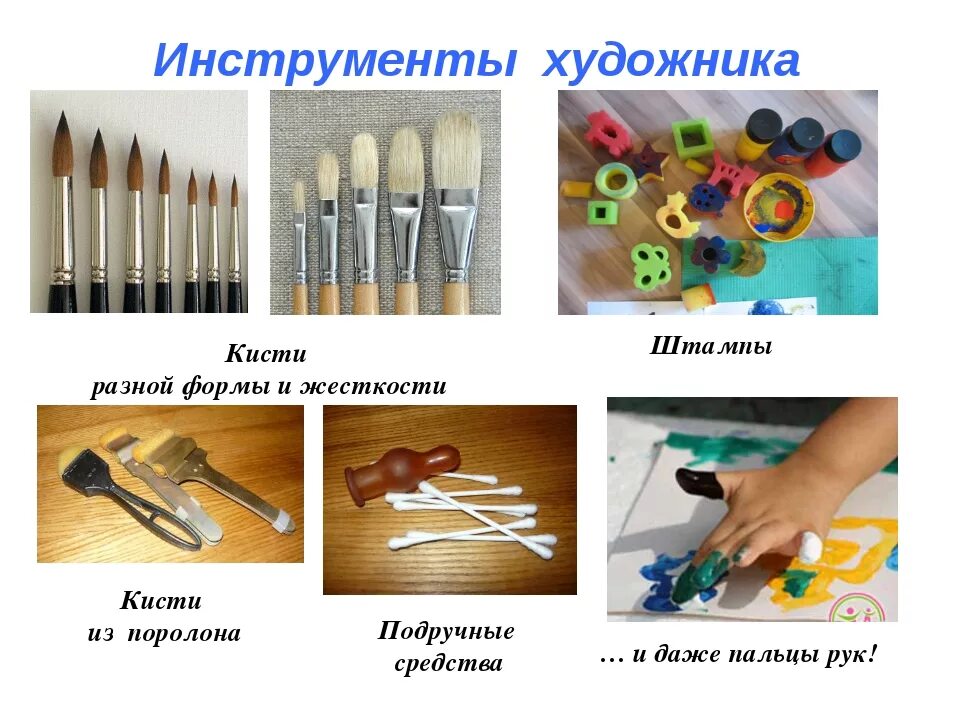 Инструменты художника

Кисти
разной формы и жесткости

Штампы

Кисти
из поролона

Подручные
средства

… и даже пальцы рук!