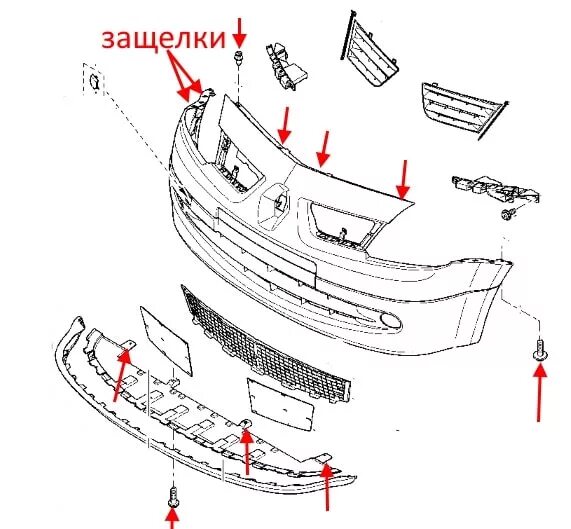 защелки