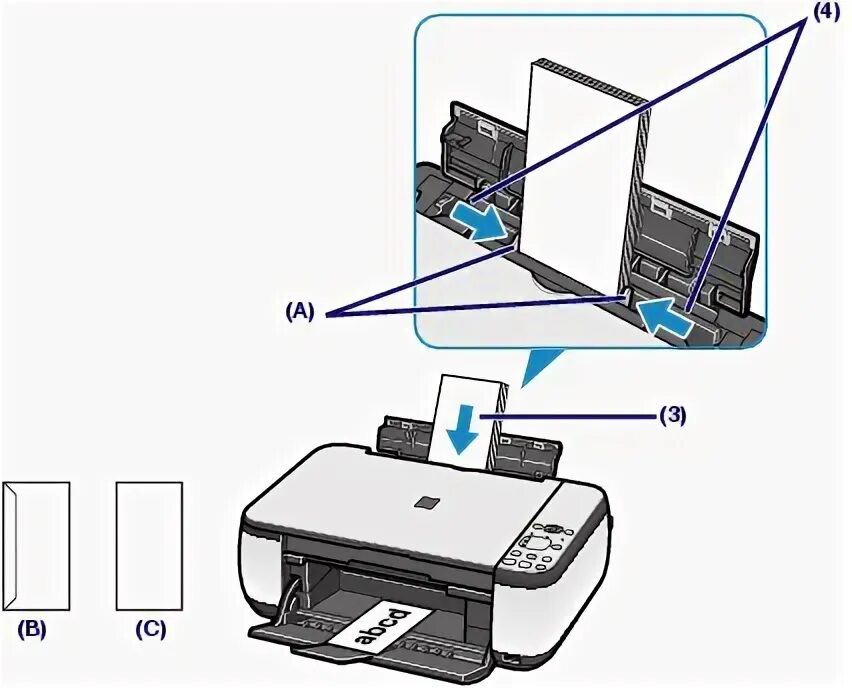 (4)

(A)

(3)

(B)

(C)

abcd