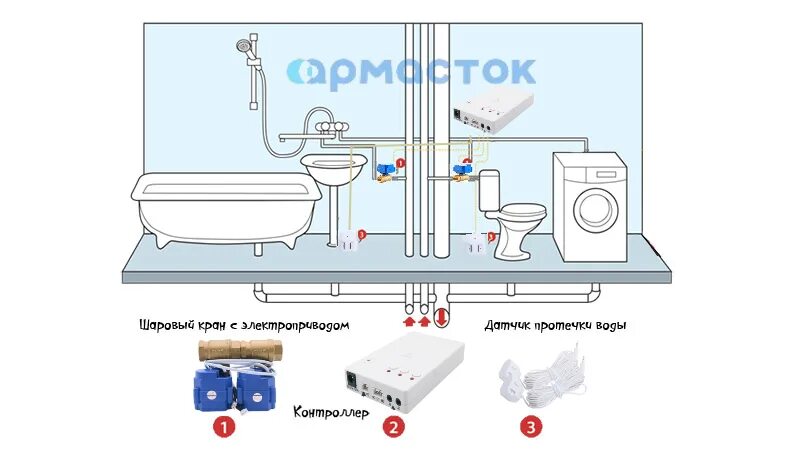 армасток

1

1

3

3

Шаровый кран с электроприводом

Датчик протечки воды

Контроллер

1

2

3