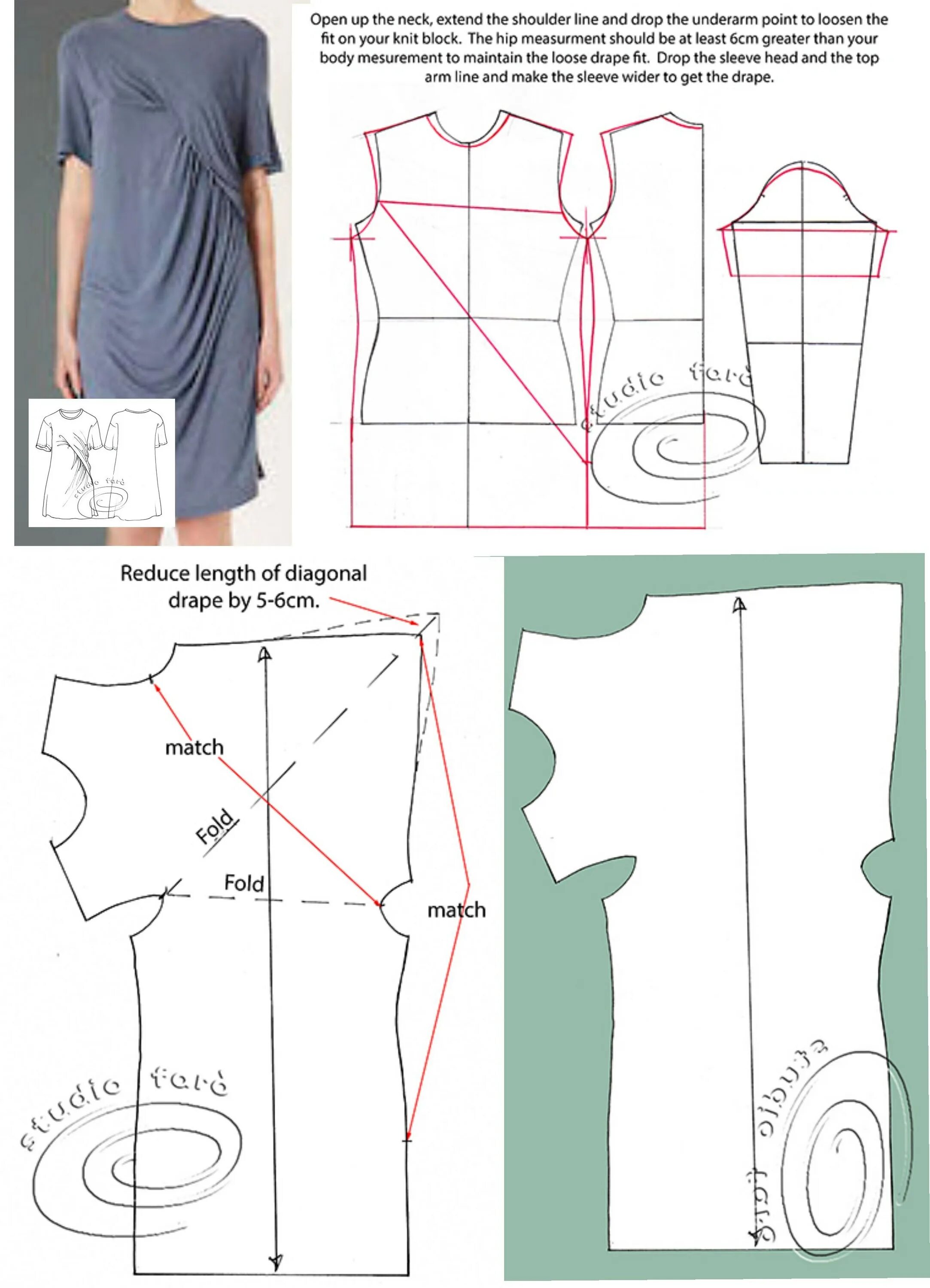 Open up the neck, extend the shoulder line and drop the underarm point to loosen the fit on your knit block. The hip measurment should be at least 6cm greater than your body mesurement to maintain the loose drape fit. Drop the sleeve head and the top arm line and make the sleeve wider to get the drape.

studio faro

studio faro

Reduce length of diagonal drape by 5-6cm.

match

Fold

Fold

match

studio faro

studio faro