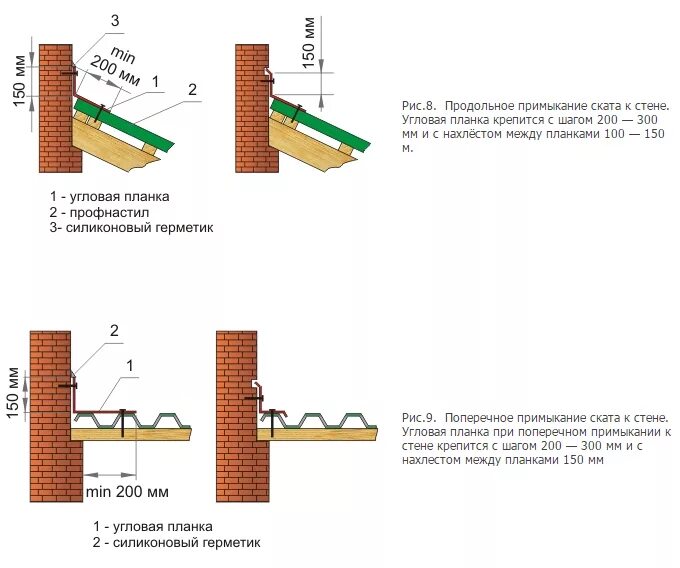 3

min
200 мм

1

2

150 мм

150 мм

Рис.8. Продольное примыкание ската к стене. Угловая планка крепится с шагом 200 — 300 мм и с нахлёстом между планками 100 — 150 м.

1 - угловая планка
2 - профнастил
3- силиконовый герметик

2

1

150 мм

min 200 мм

Рис.9. Поперечное примыкание ската к стене. Угловая планка при поперечном примыкании к стене крепится с шагом 200 — 300 мм и с нахлестом между планками 150 мм

1 - угловая планка
2 - силиконовый герметик