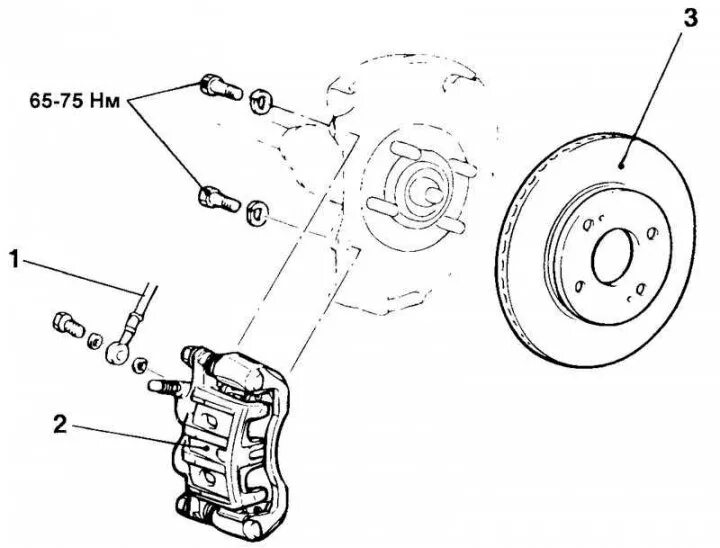 3

65-75 Нм

1

2