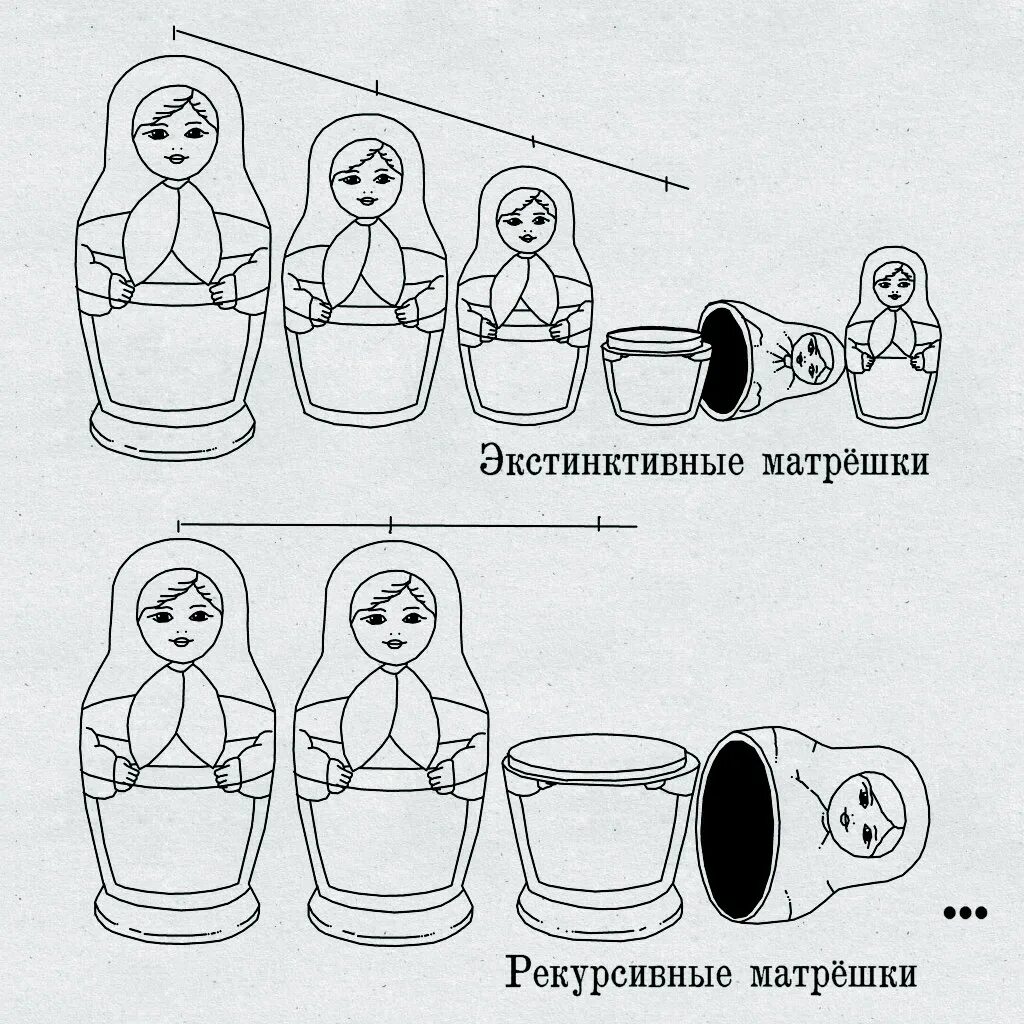 Экстинктивные матрёшки

Рекурсивные матрёшки