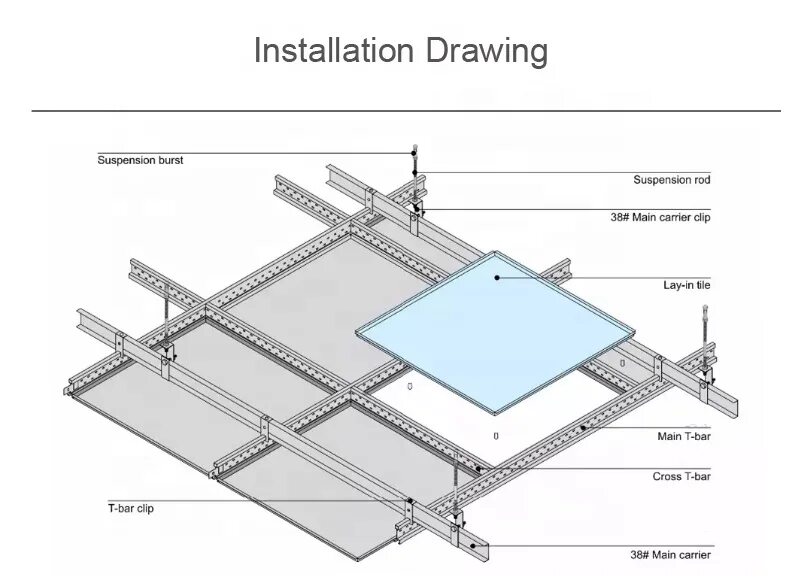 Installation Drawing

Suspension burst

Suspension rod

38# Main carrier clip

Lay-in tile

Main T-bar

Cross T-bar

T-bar clip

38# Main carrier