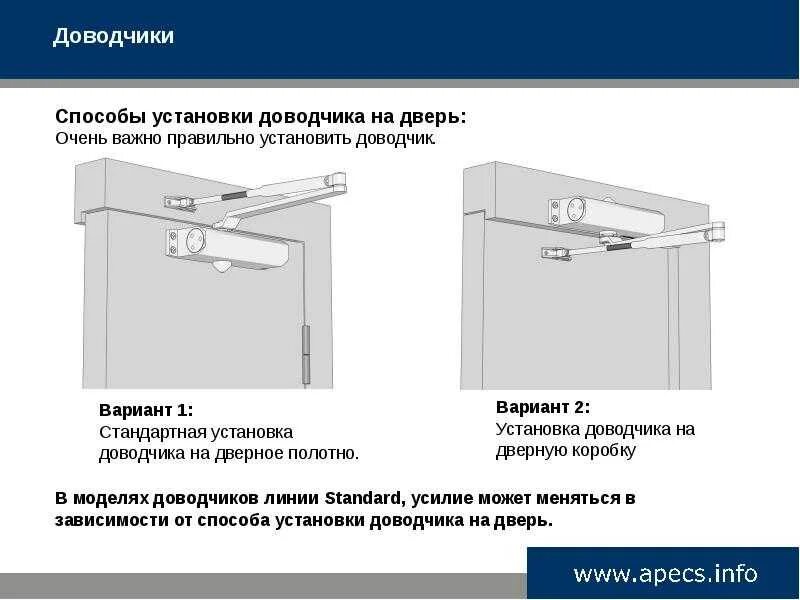 Доводчики

Способы установки доводчика на дверь:
Очень важно правильно установить доводчик.

Вариант 1:
Стандартная установка доводчика на дверное полотно.

Вариант 2:
Установка доводчика на дверную коробку

В моделях доводчиков линии Standard, усилие может меняться в зависимости от способа установки доводчика на дверь.

www.apecs.info