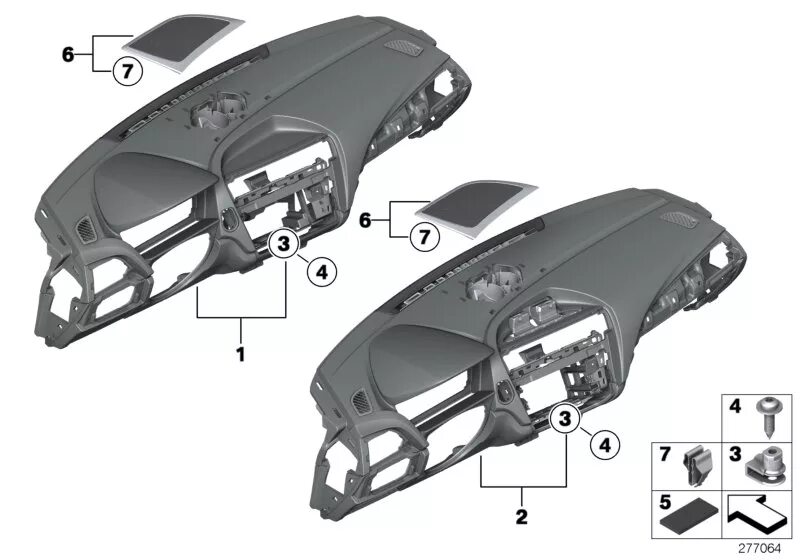 6
7
3
4
1
6
7
3
4
2
4
7
3
5
277064