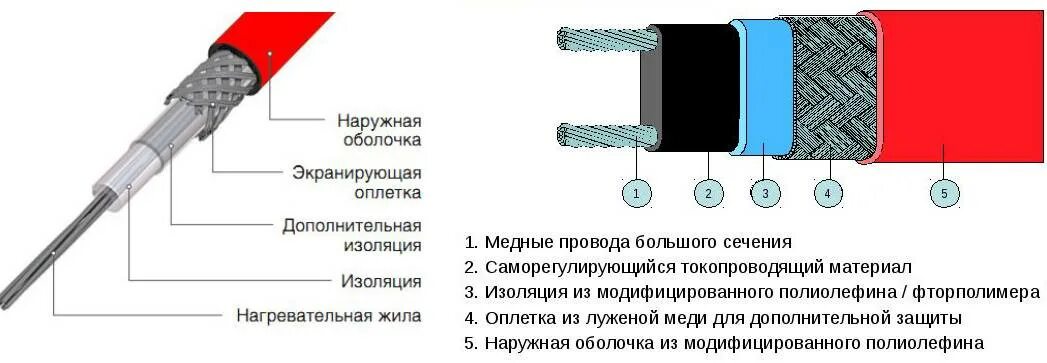 Наружная оболочка

Экранирующая оплетка

Дополнительная изоляция

Изоляция

Нагревательная жила

1 2 3 4 5

1. Медные провода большого сечения
2. Саморегулирующийся токопроводящий материал
3. Изоляция из модифицированного полиолефина / фторполимера
4. Оплетка из луженой меди для дополнительной защиты
5. Наружная оболочка из модифицированного полиолефина