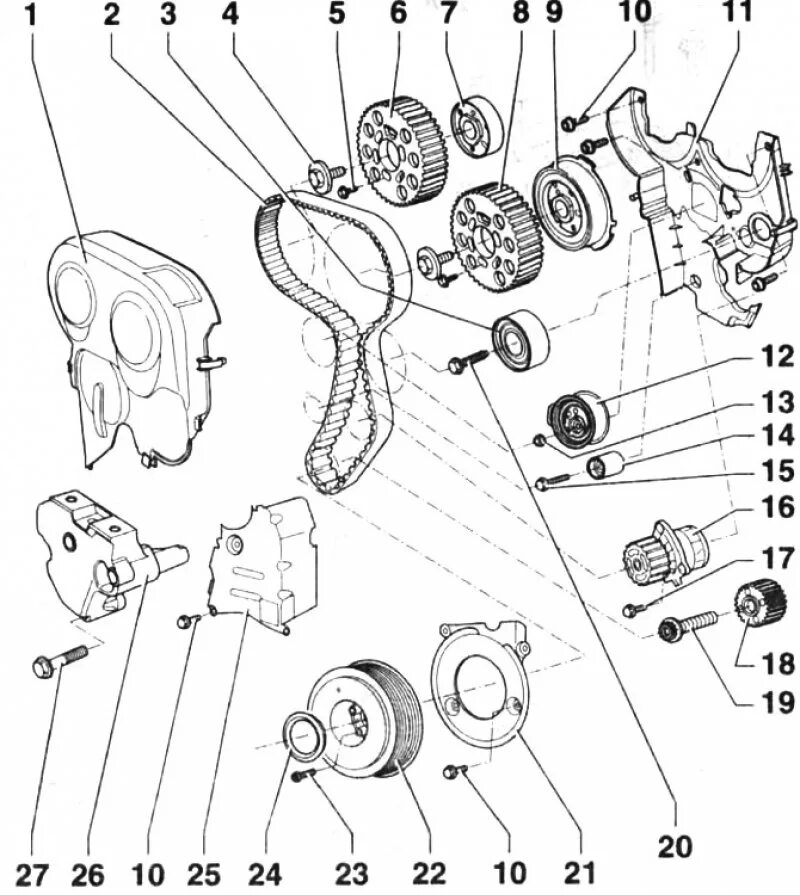 1 2 3 4 5 6 7 8 9 10 11
12
13
14
15
16
17
18
19
20
27 26 10 25 24 23 22 10 21