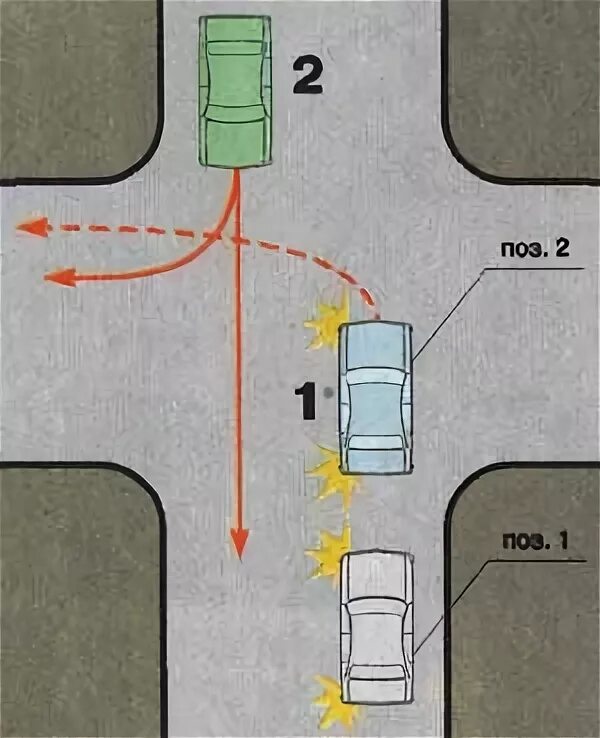 2

поз. 2

1

поз. 1