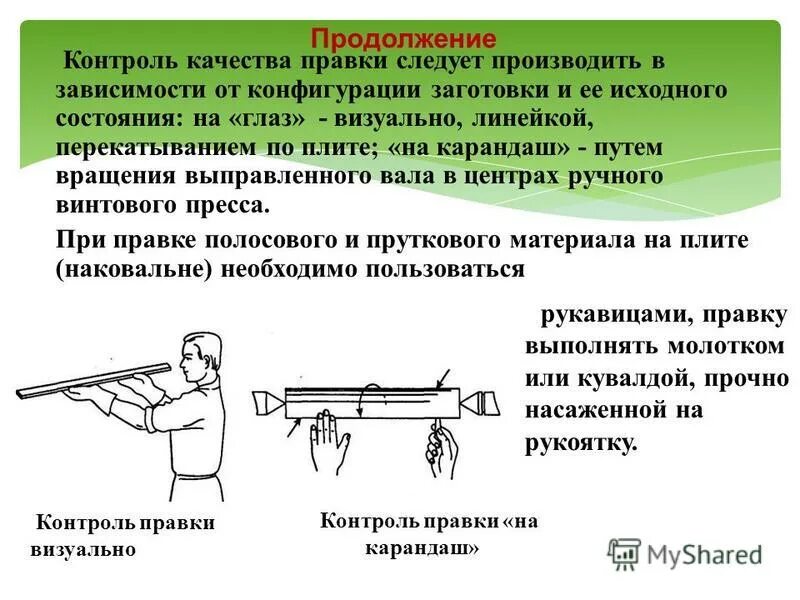 Продолжение

Контроль качества правки следует производить в зависимости от конфигурации заготовки и ее исходного состояния: на «глаз» - визуально, линейкой, перекатыванием по плите; «на карандаш» - путем вращения выправленного вала в центрах ручного винтового пресса.

При правке полосового и пруткового материала на плите (наковальне) необходимо пользоваться

рукавицами, правку выполнять молотком или кувалдой, прочно насаженной на рукоятку.

Контроль правки визуально

Контроль правки «на карандаш»

MyShared